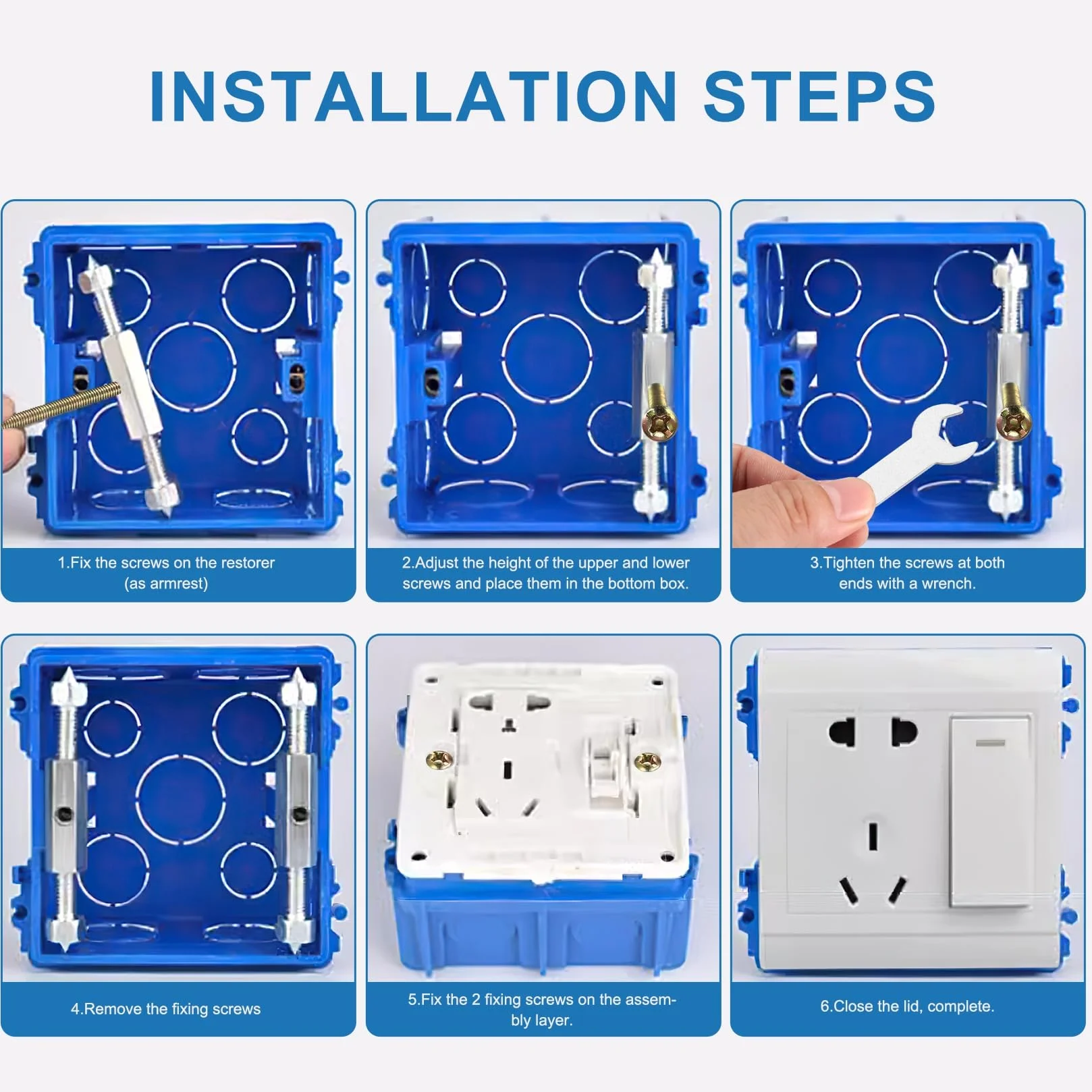 INSTALLATION STEPS

1.Fix the screws on the restorer (as armrest)

2.Adjust the height of the upper and lower screws and place them in the bottom box.

3.Tighten the screws at both ends with a wrench.

4.Remove the fixing screws

5.Fix the 2 fixing screws on the assembly layer.

6.Close the lid, complete.