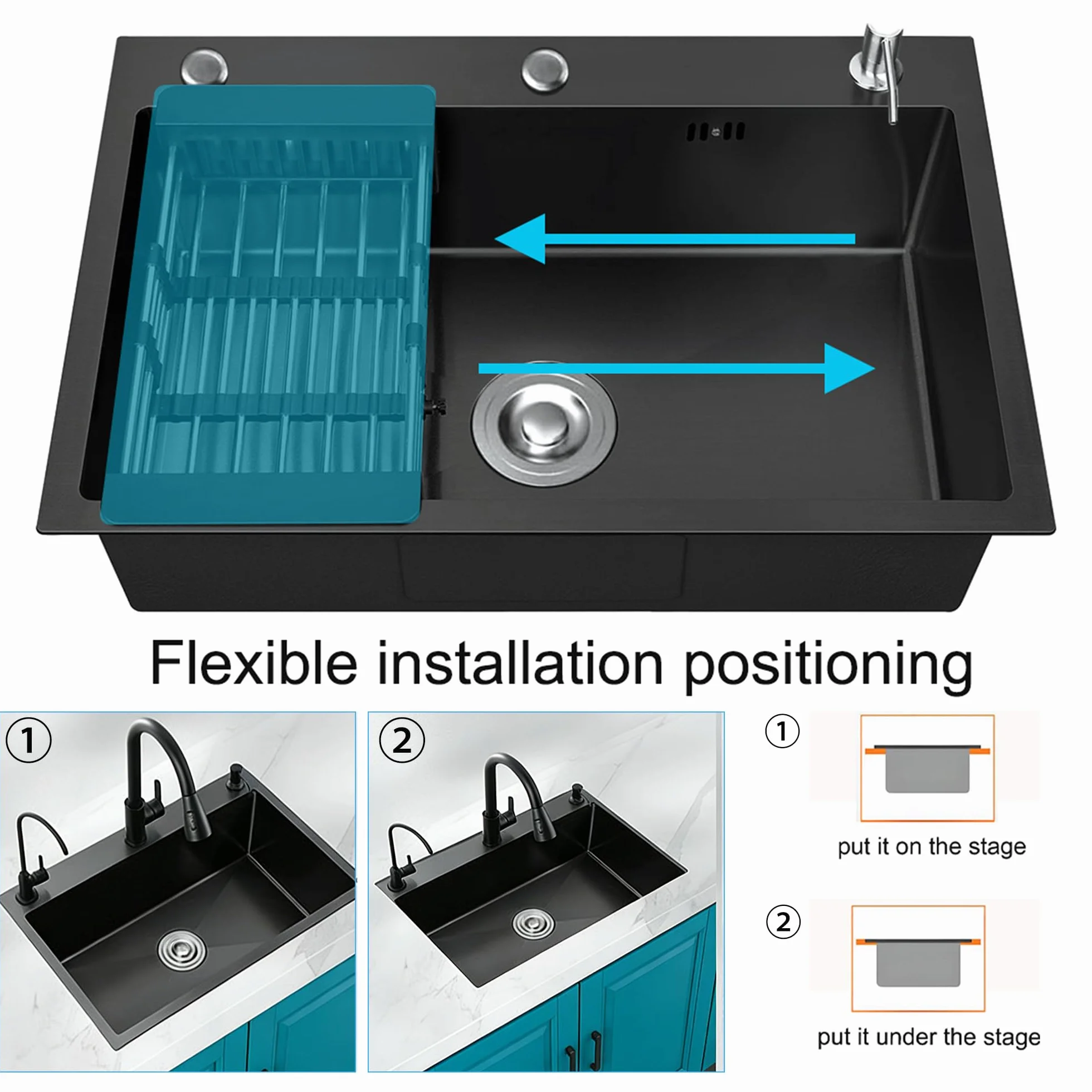 Flexible installation positioning

①

②

①

put it on the stage

②

put it under the stage