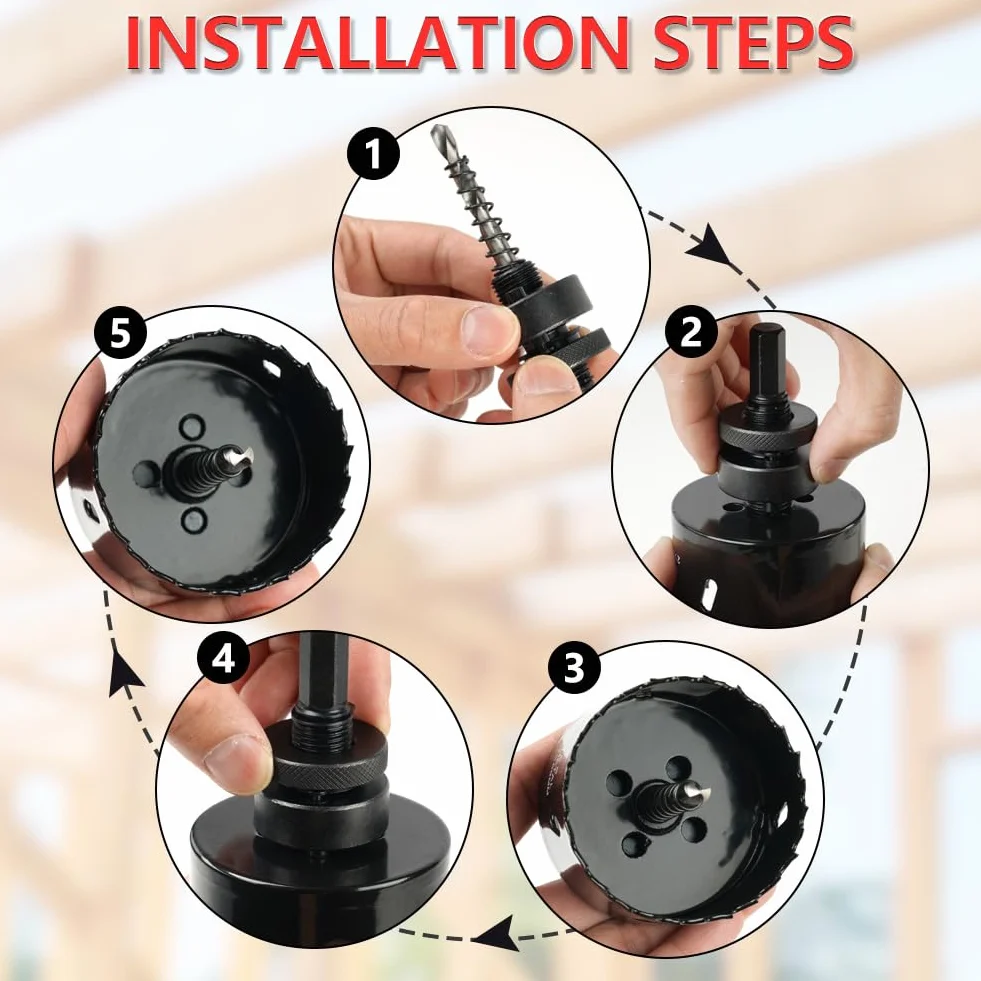 INSTALLATION STEPS

1

2

3

4

5