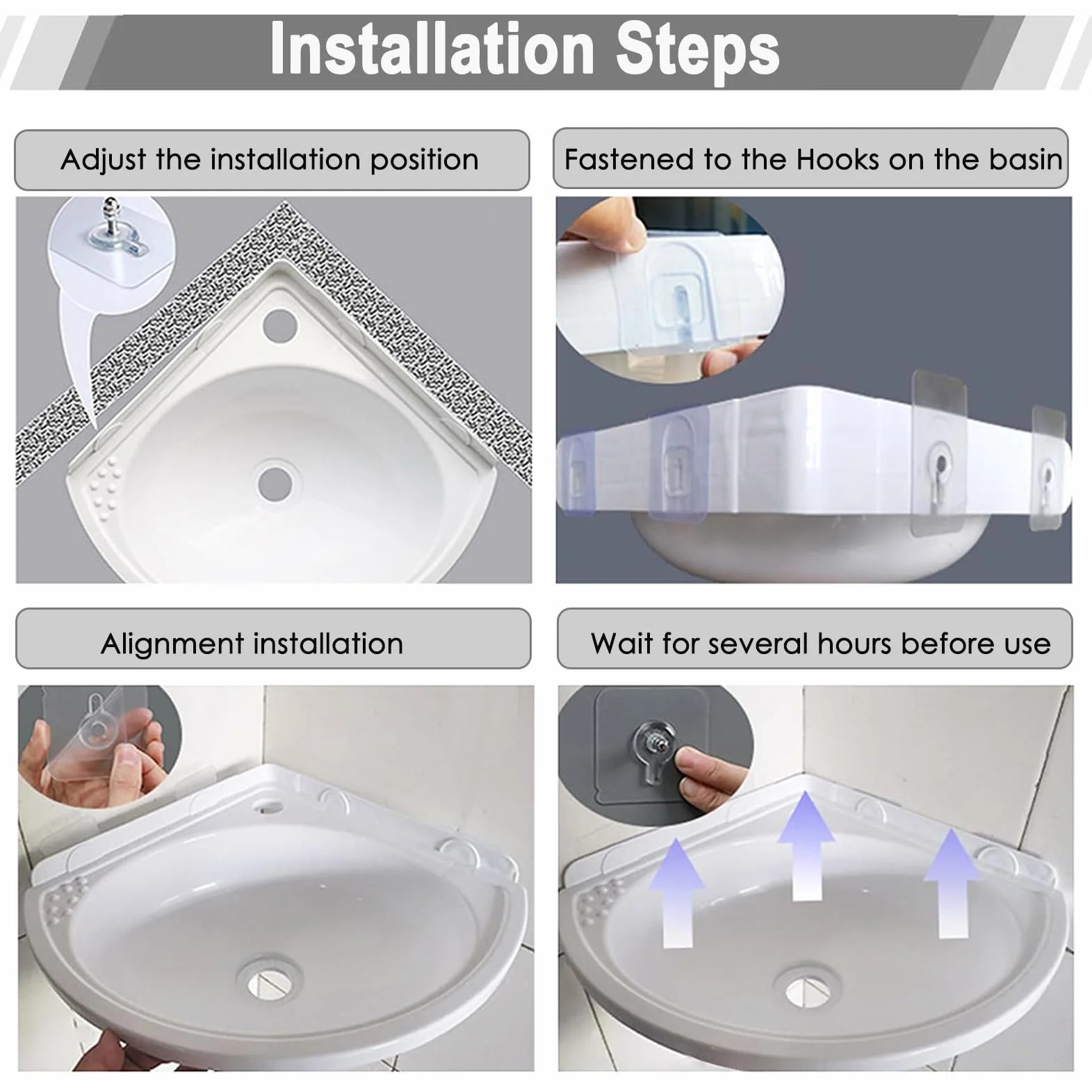 Installation Steps

Adjust the installation position

Fastened to the Hooks on the basin

Alignment installation

Wait for several hours before use