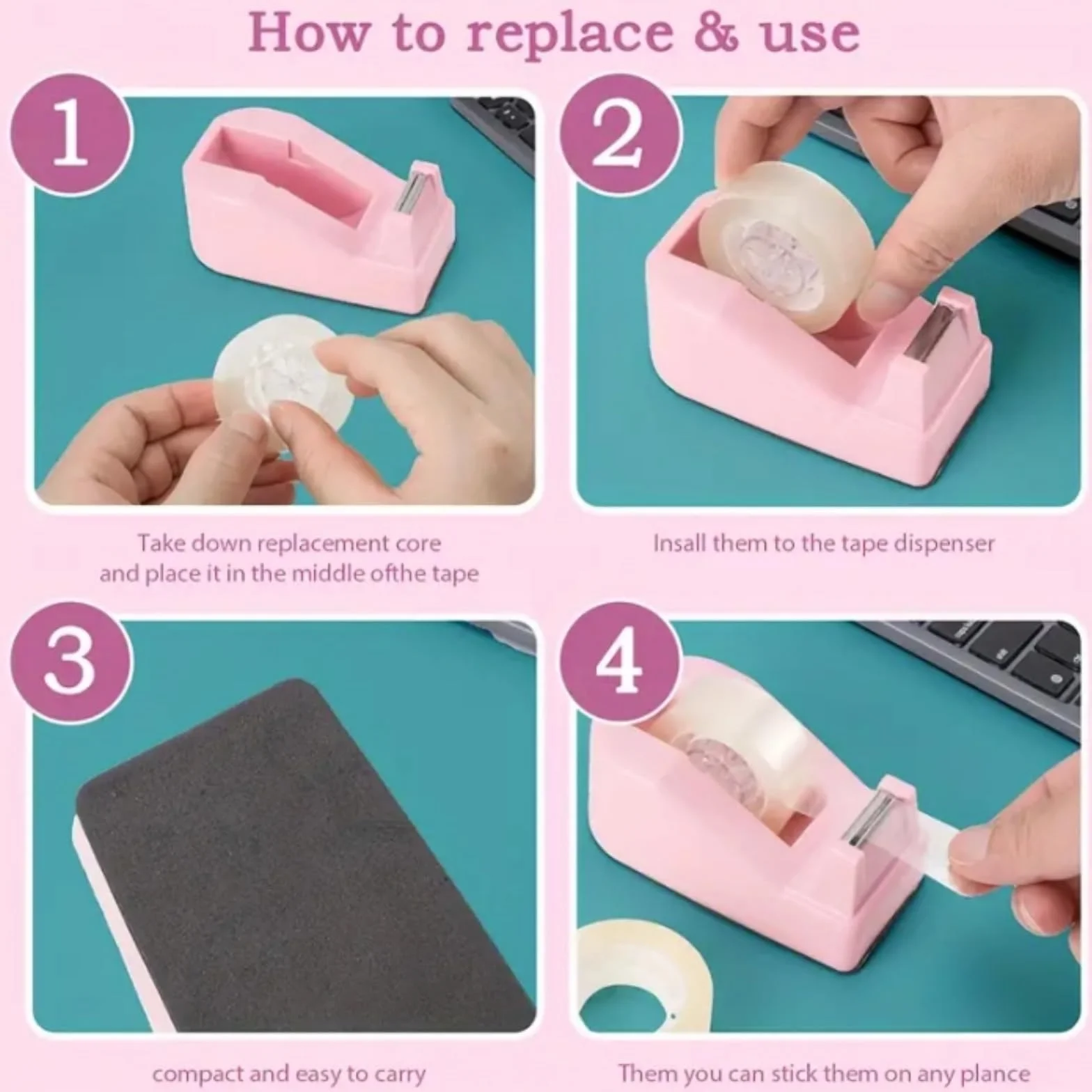 How to replace & use

1

Take down replacement core and place it in the middle ofthe tape

2

Insall them to the tape dispenser

3

compact and easy to carry

4

Them you can stick them on any plance