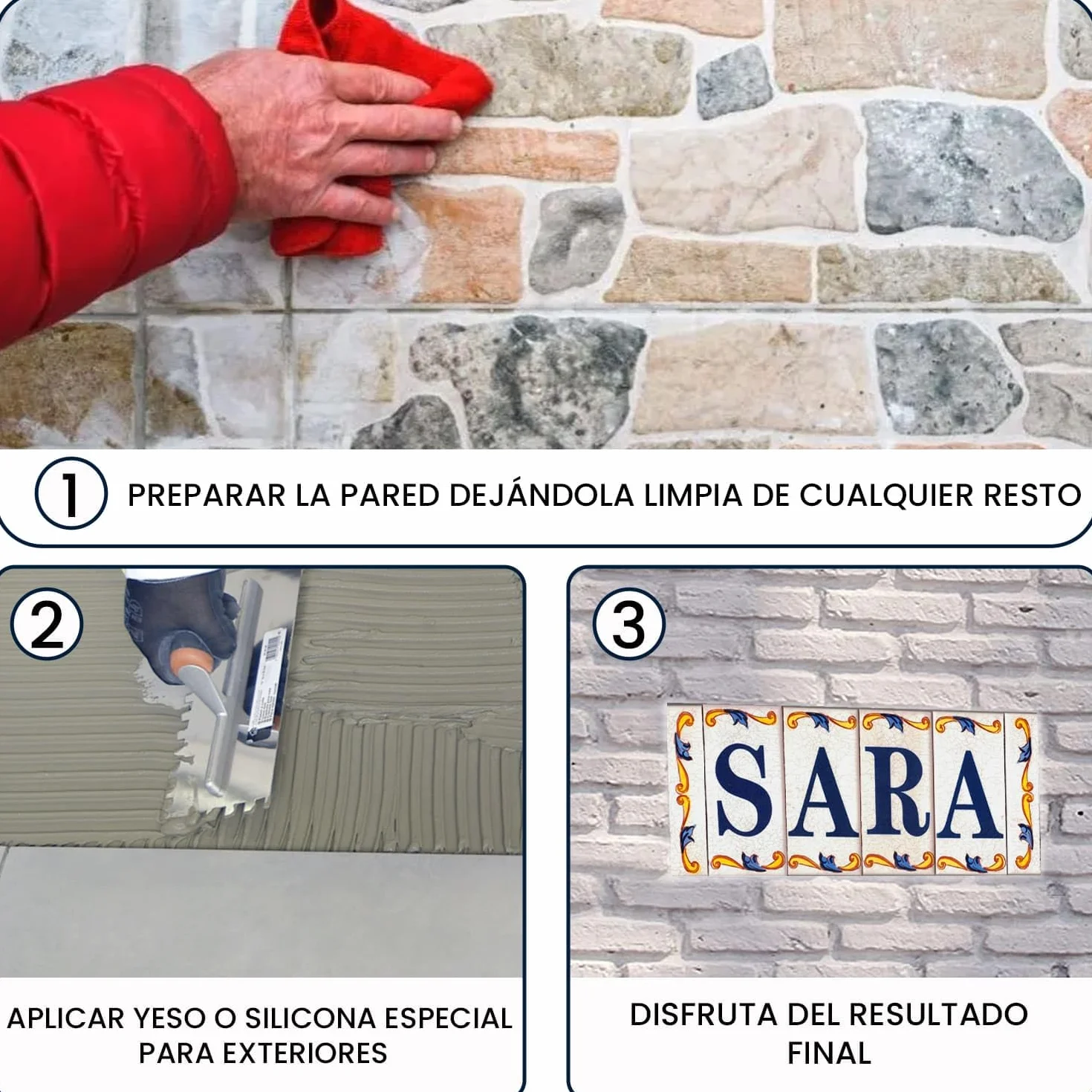 1 PREPARAR LA PARED DEJÁNDOLA LIMPIA DE CUALQUIER RESTO

2

APLICAR YESO O SILICONA ESPECIAL PARA EXTERIORES

3

SARA

DISFRUTA DEL RESULTADO FINAL