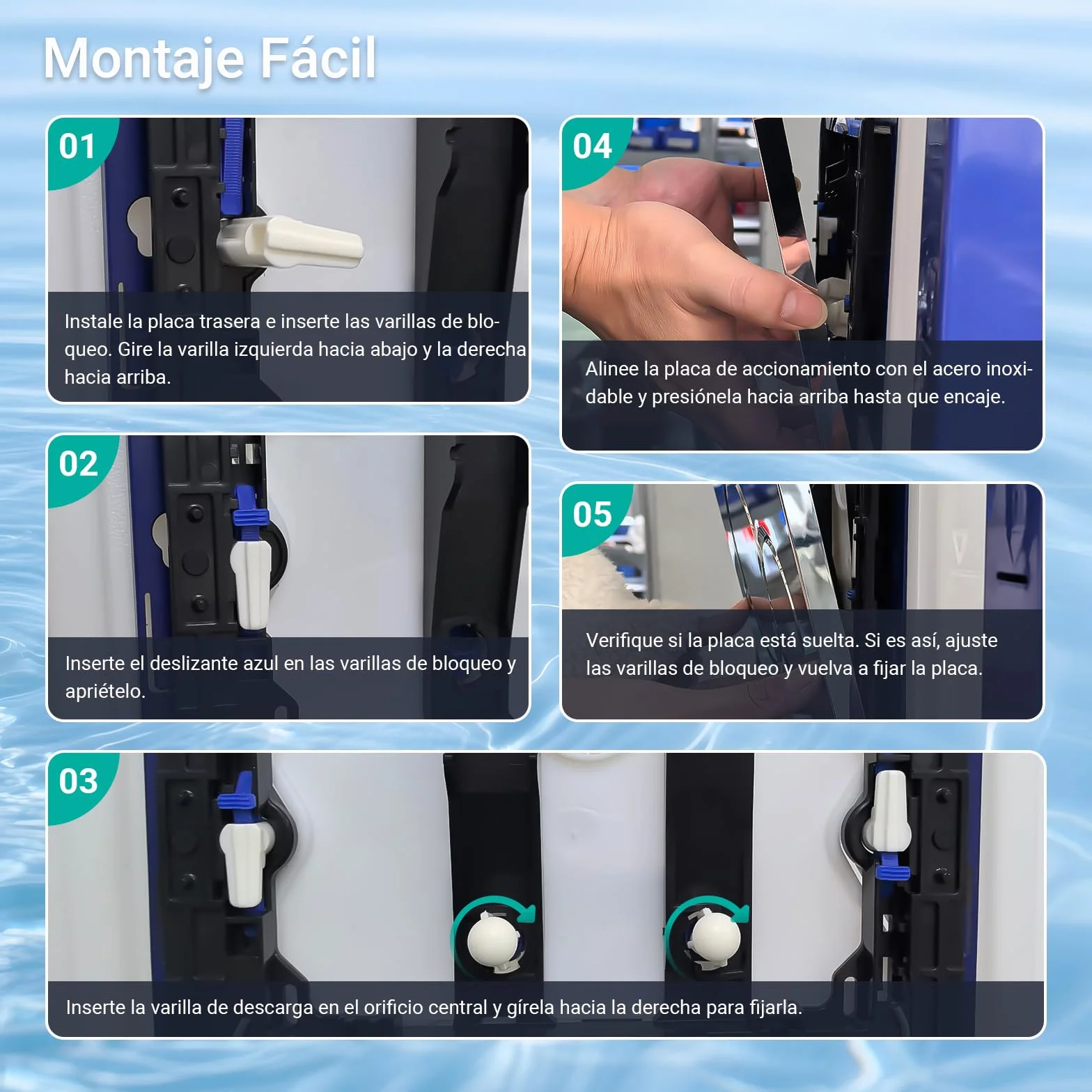 Montaje Fácil

01

Instale la placa trasera e inserte las varillas de bloqueo. Gire la varilla izquierda hacia abajo y la derecha hacia arriba.

02

Inserte el deslizante azul en las varillas de bloqueo y apriételo.

03

Inserte la varilla de descarga en el orificio central y gírela hacia la derecha para fijarla.

04

Alinee la placa de accionamiento con el acero inoxidable y presiónela hacia arriba hasta que encaje.

05

Verifique si la placa está suelta. Si es así, ajuste las varillas de bloqueo y vuelva a fijar la placa.