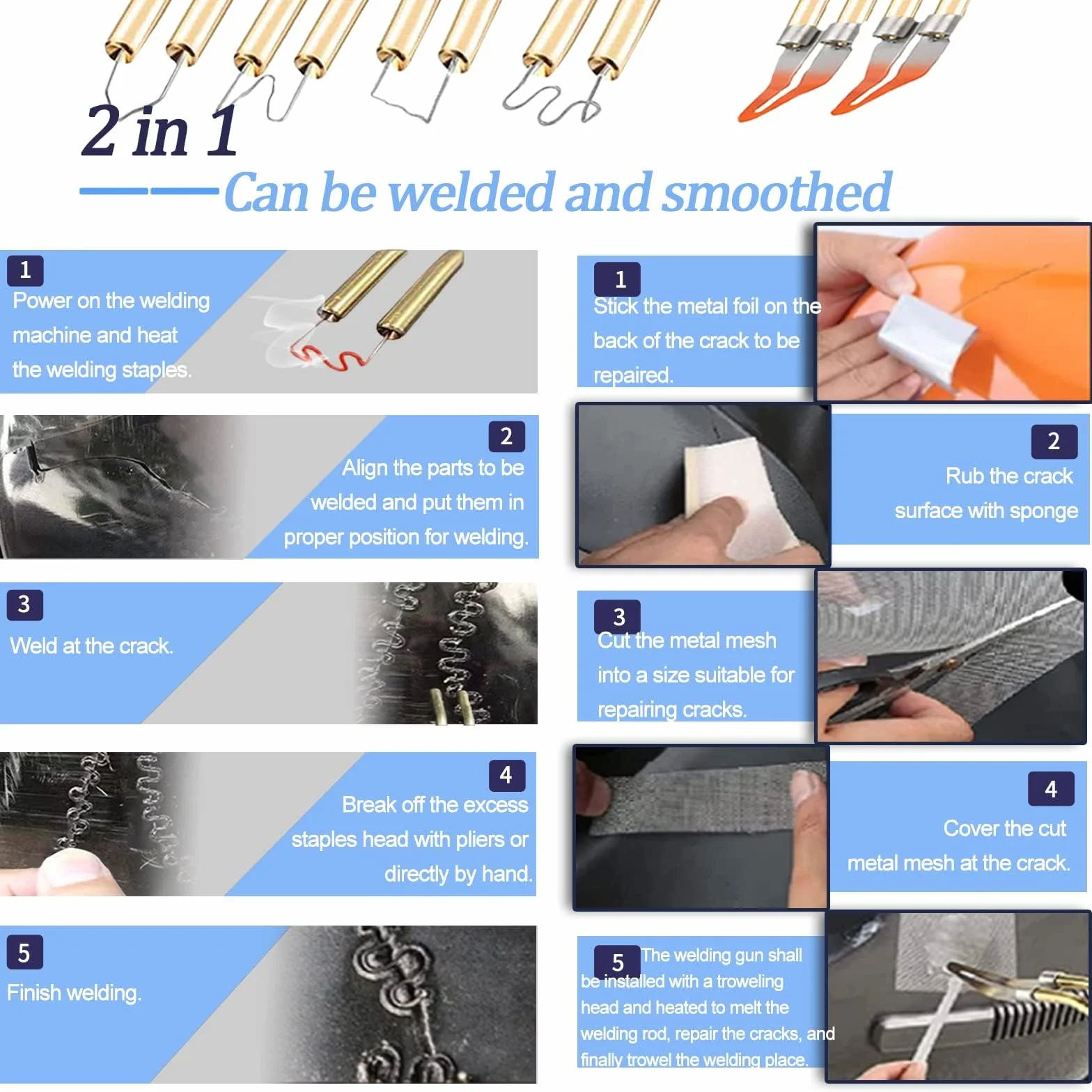 2 in 1

Can be welded and smoothed

1
Power on the welding machine and heat the welding staples.

2
Align the parts to be welded and put them in proper position for welding.

3
Weld at the crack.

4
Break off the excess staples head with pliers or directly by hand.

5
Finish welding.

1
Stick the metal foil on the back of the crack to be repaired.

2
Rub the crack surface with sponge

3
Cut the metal mesh into a size suitable for repairing cracks.

4
Cover the cut metal mesh at the crack.

5
The welding gun shall be installed with a troweling head and heated to melt the welding rod, repair the cracks, and finally trowel the welding place.