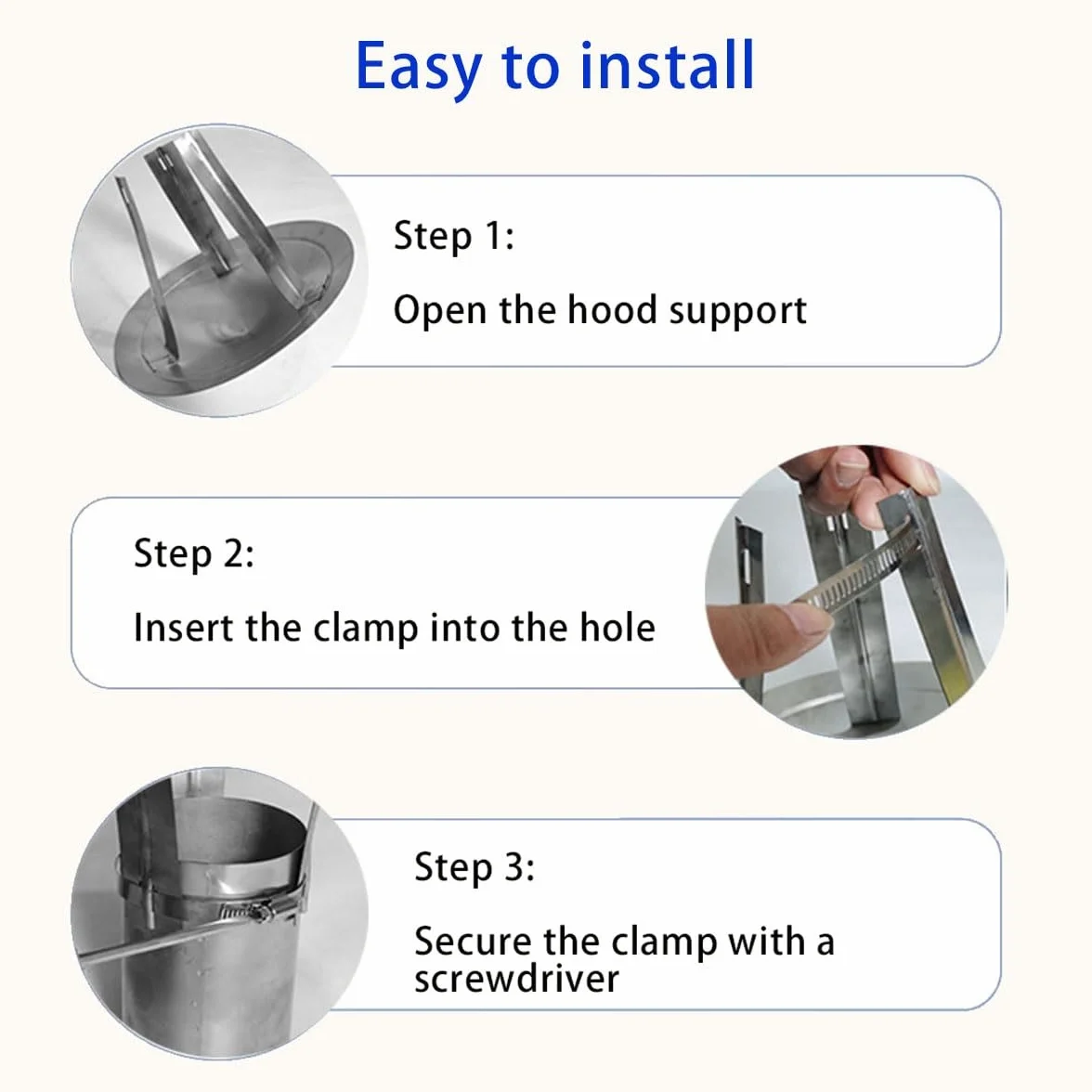 Easy to install

Step 1:

Open the hood support

Step 2:

Insert the clamp into the hole

Step 3:

Secure the clamp with a screwdriver