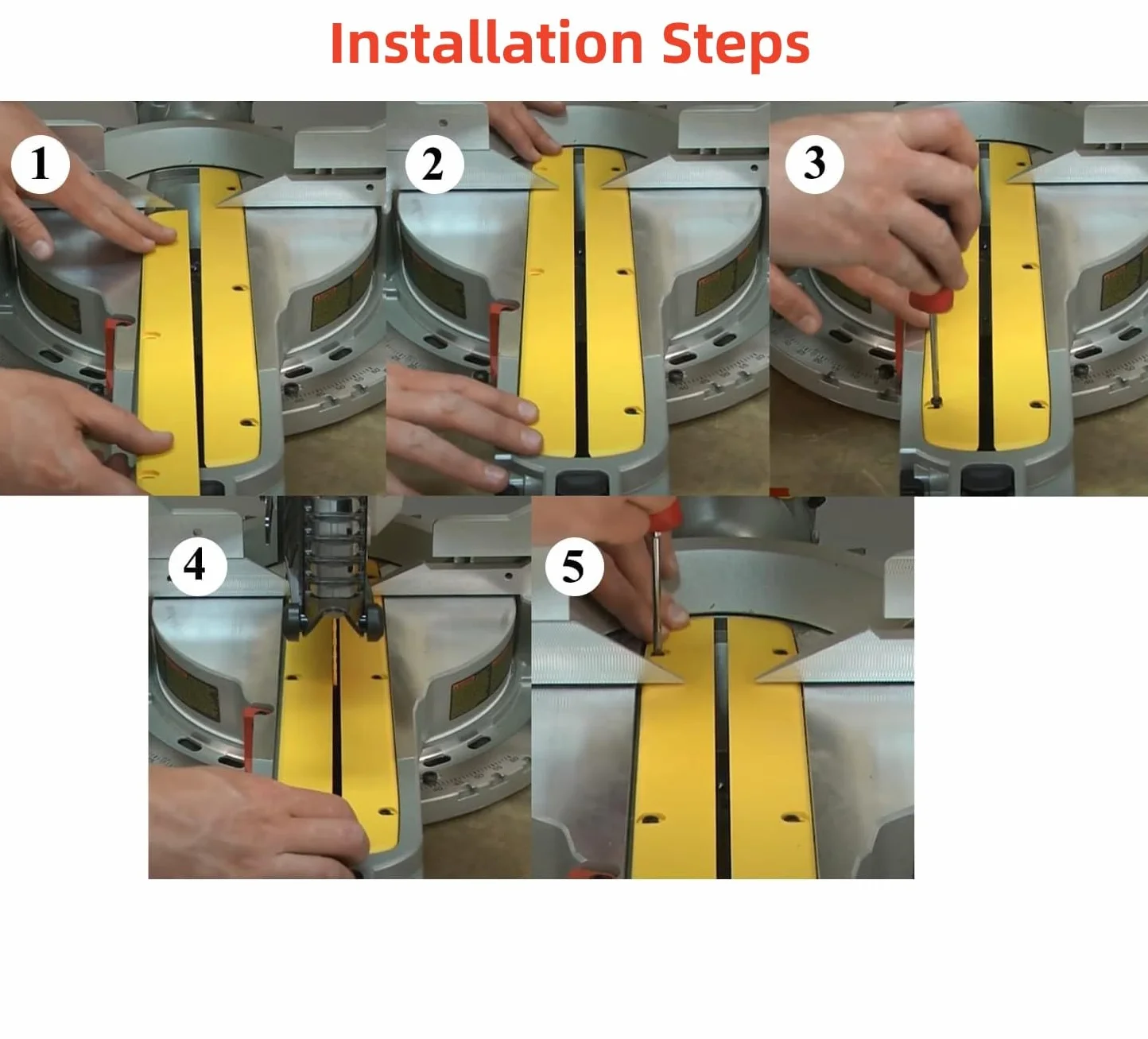 Installation Steps

1

2

3

4

5