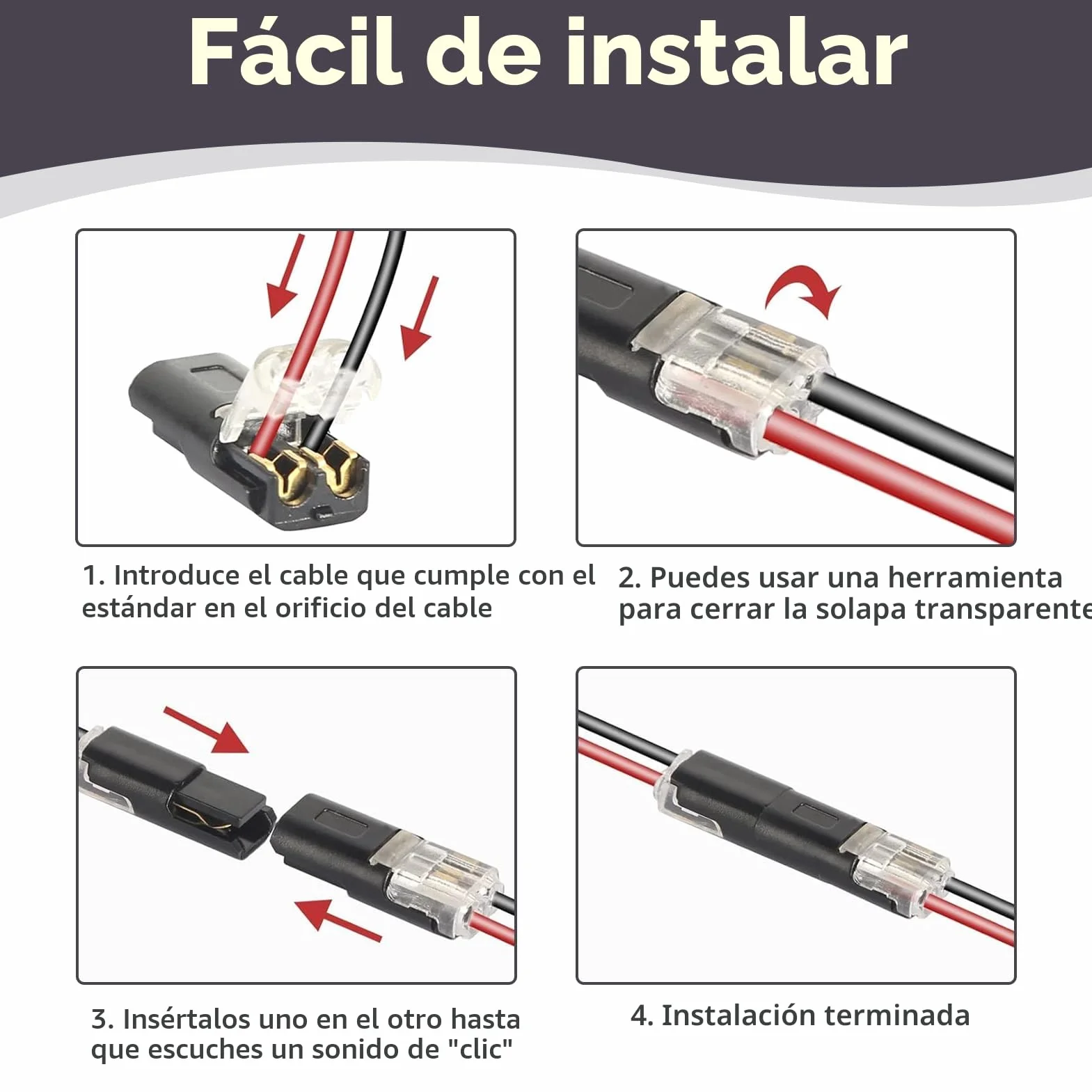 Fácil de instalar

1. Introduce el cable que cumple con el estándar en el orificio del cable

2. Puedes usar una herramienta para cerrar la solapa transparente

3. Insértalos uno en el otro hasta que escuches un sonido de "clic"

4. Instalación terminada