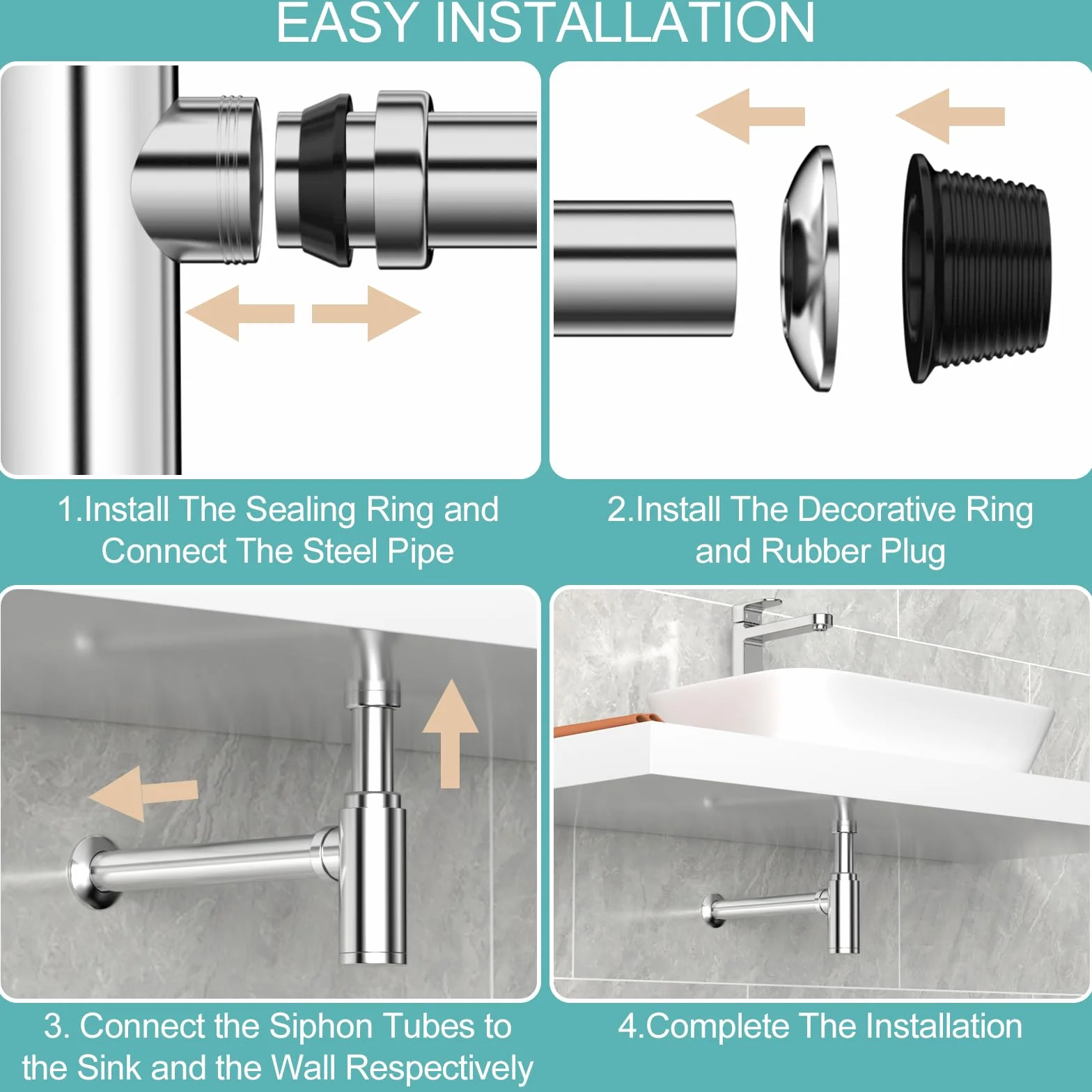 EASY INSTALLATION

1.Install The Sealing Ring and Connect The Steel Pipe

2.Install The Decorative Ring and Rubber Plug

3. Connect the Siphon Tubes to the Sink and the Wall Respectively

4.Complete The Installation