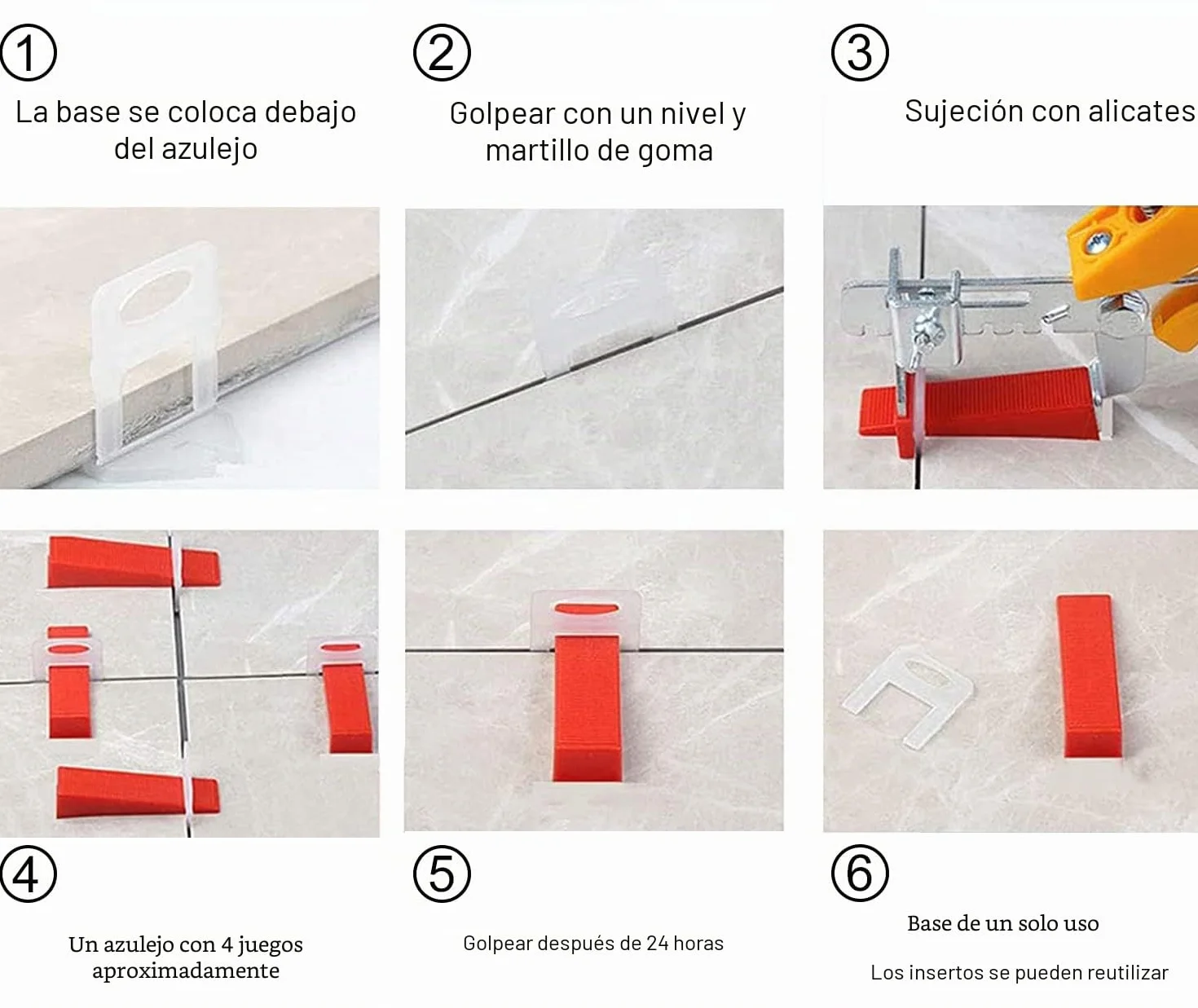 ①
La base se coloca debajo del azulejo

②
Golpear con un nivel y martillo de goma

③
Sujeción con alicates

④
Un azulejo con 4 juegos aproximadamente

⑤
Golpear después de 24 horas

⑥
Base de un solo uso

Los insertos se pueden reutilizar