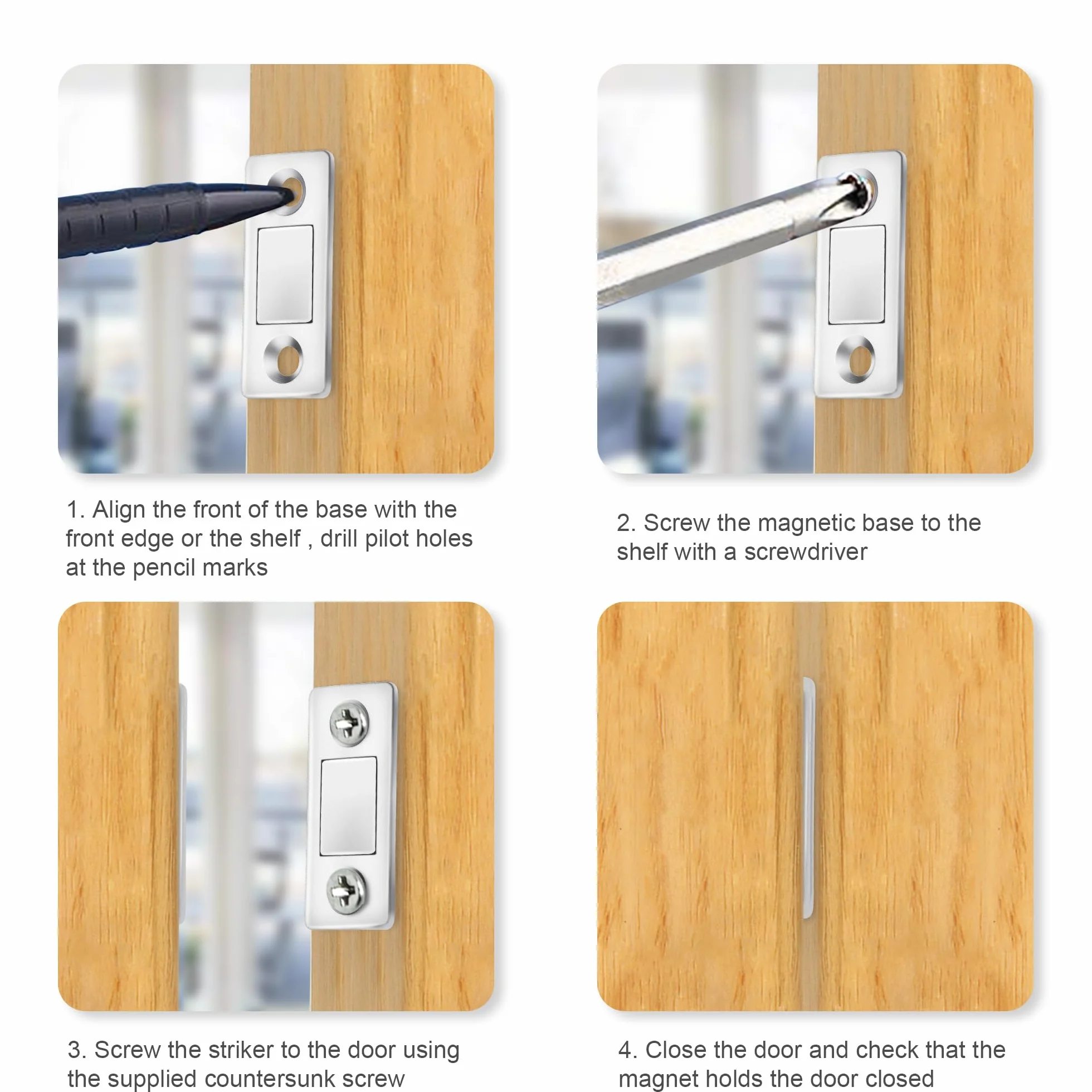 1. Align the front of the base with the front edge or the shelf , drill pilot holes at the pencil marks

2. Screw the magnetic base to the shelf with a screwdriver

3. Screw the striker to the door using the supplied countersunk screw

4. Close the door and check that the magnet holds the door closed