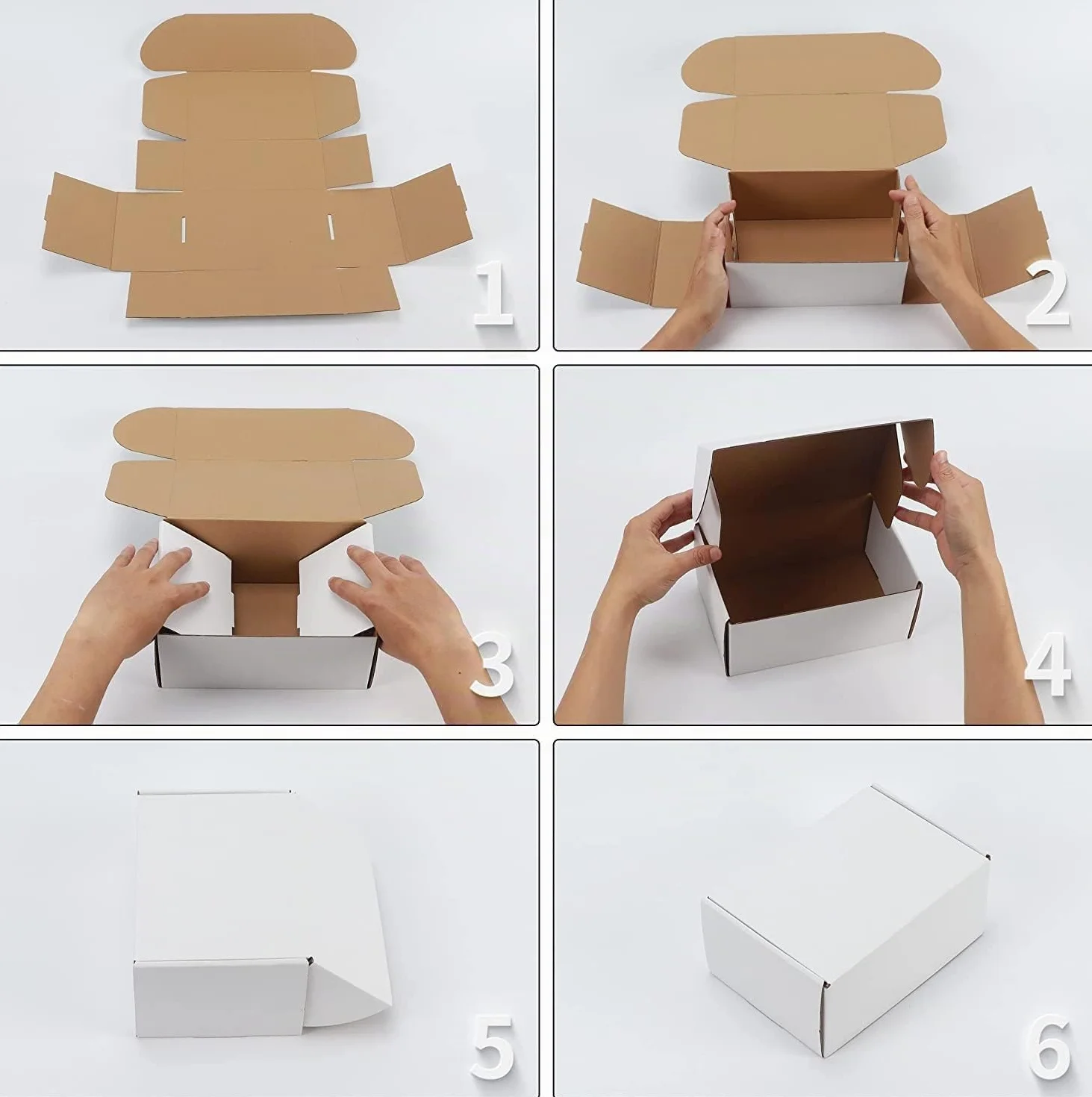 1

2

3

4

5

6