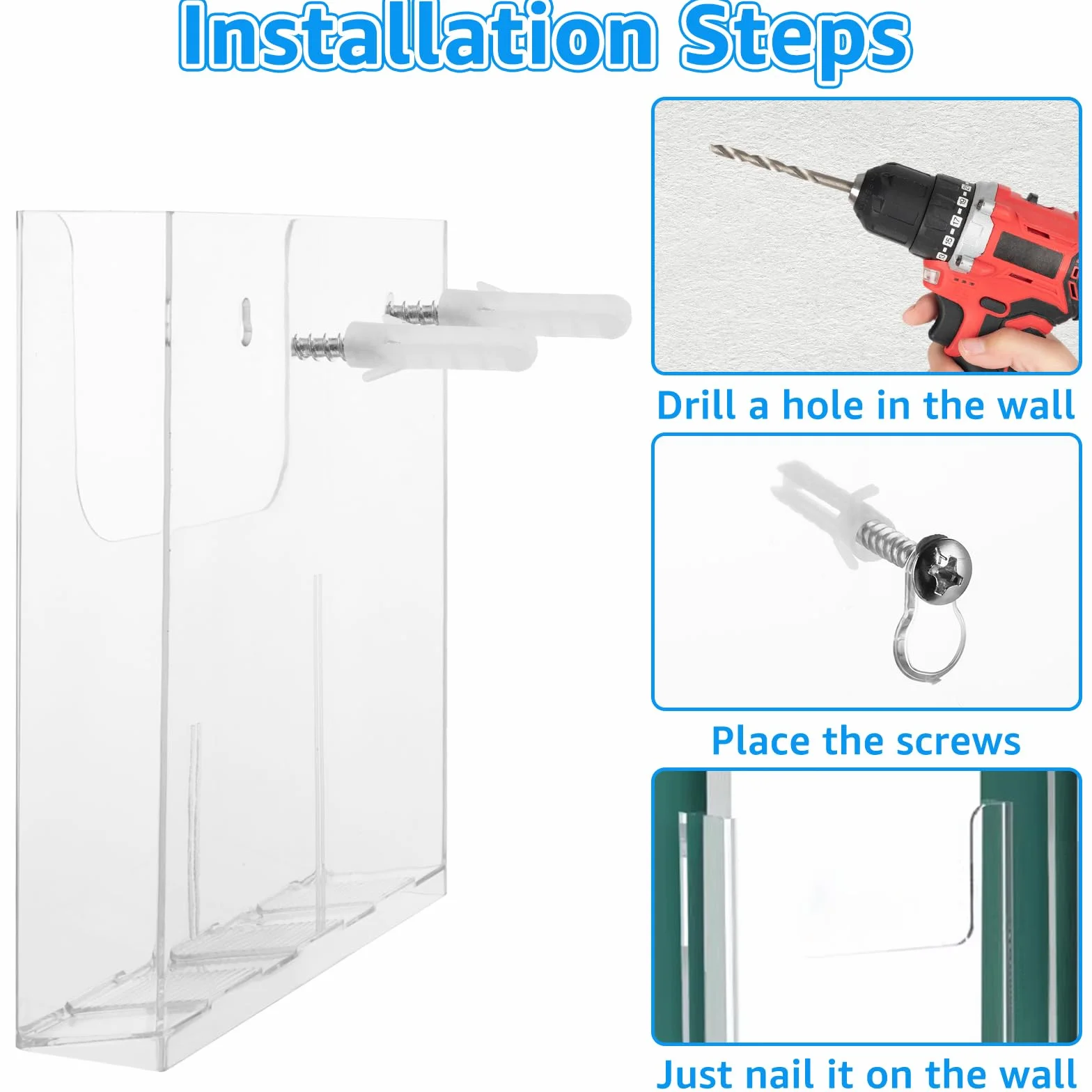 Installation Steps

Drill a hole in the wall

Place the screws

Just nail it on the wall