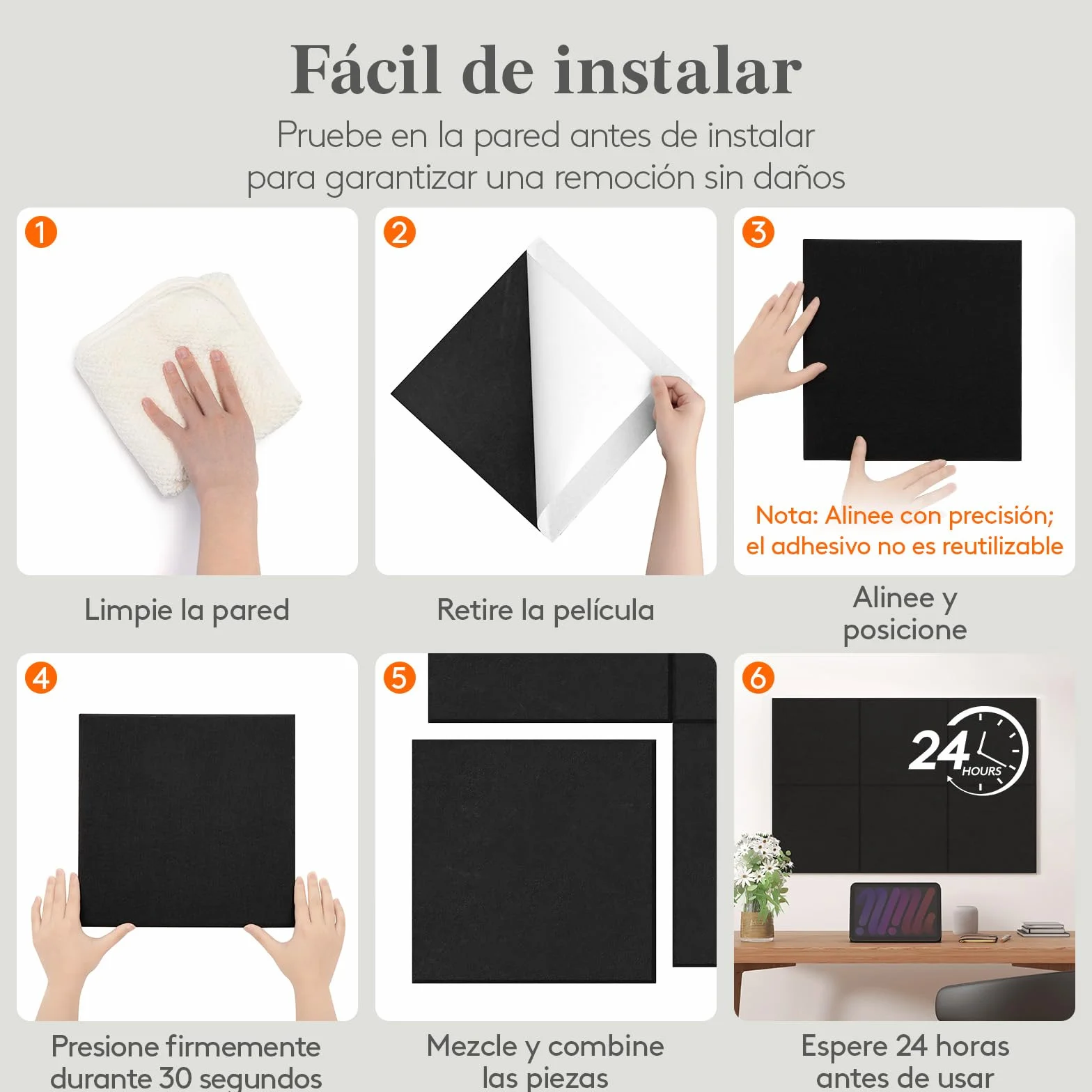 Fácil de instalar

Pruebe en la pared antes de instalar para garantizar una remoción sin daños

1

Limpie la pared

2

Retire la película

3

Nota: Alinee con precisión; el adhesivo no es reutilizable

Alinee y posicione

4

Presione firmemente durante 30 segundos

5

Mezcle y combine las piezas

6

24 HOURS

Espere 24 horas antes de usar