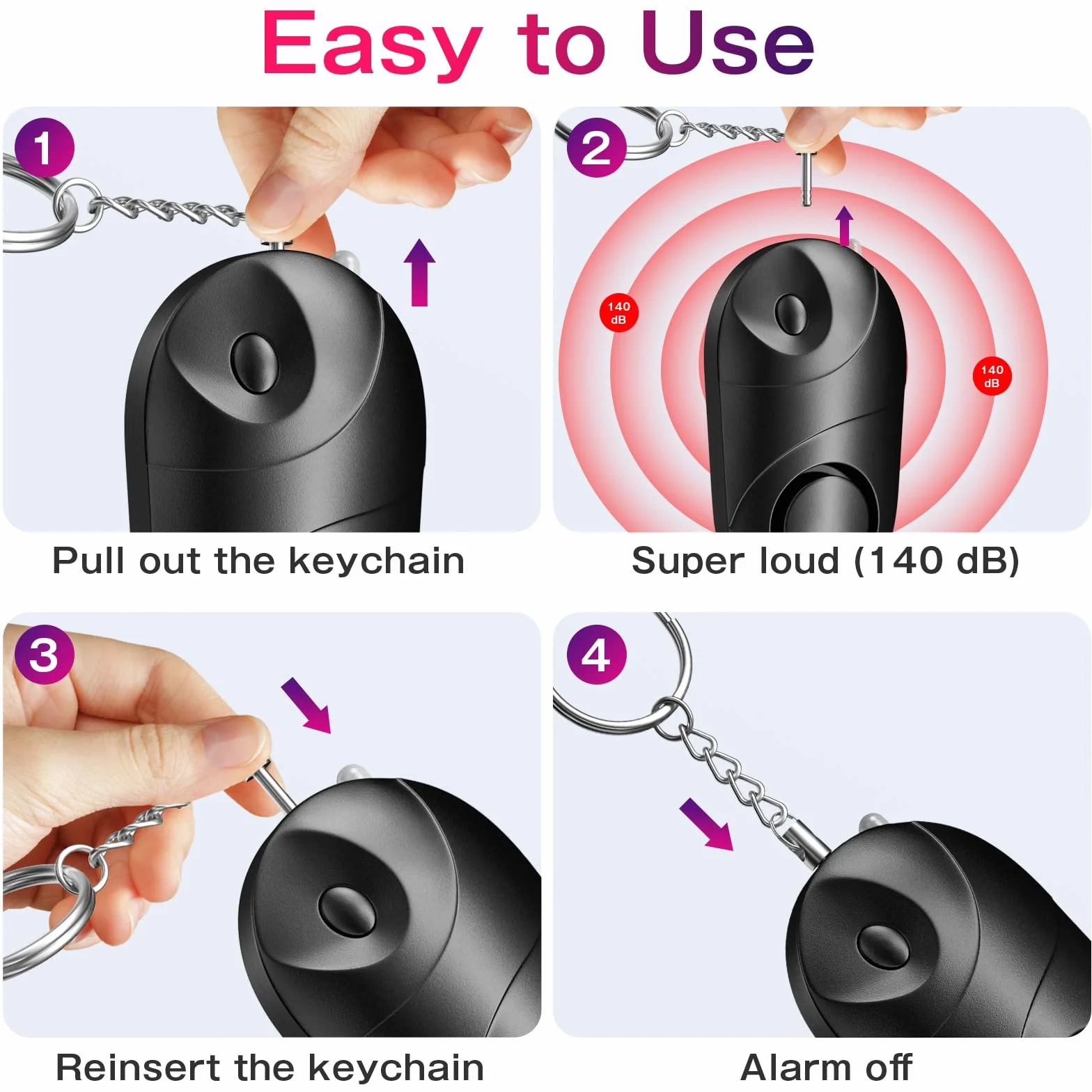 Easy to Use

1

Pull out the keychain

2

140 dB

140 dB

Super loud (140 dB)

3

Reinsert the keychain

4

Alarm off