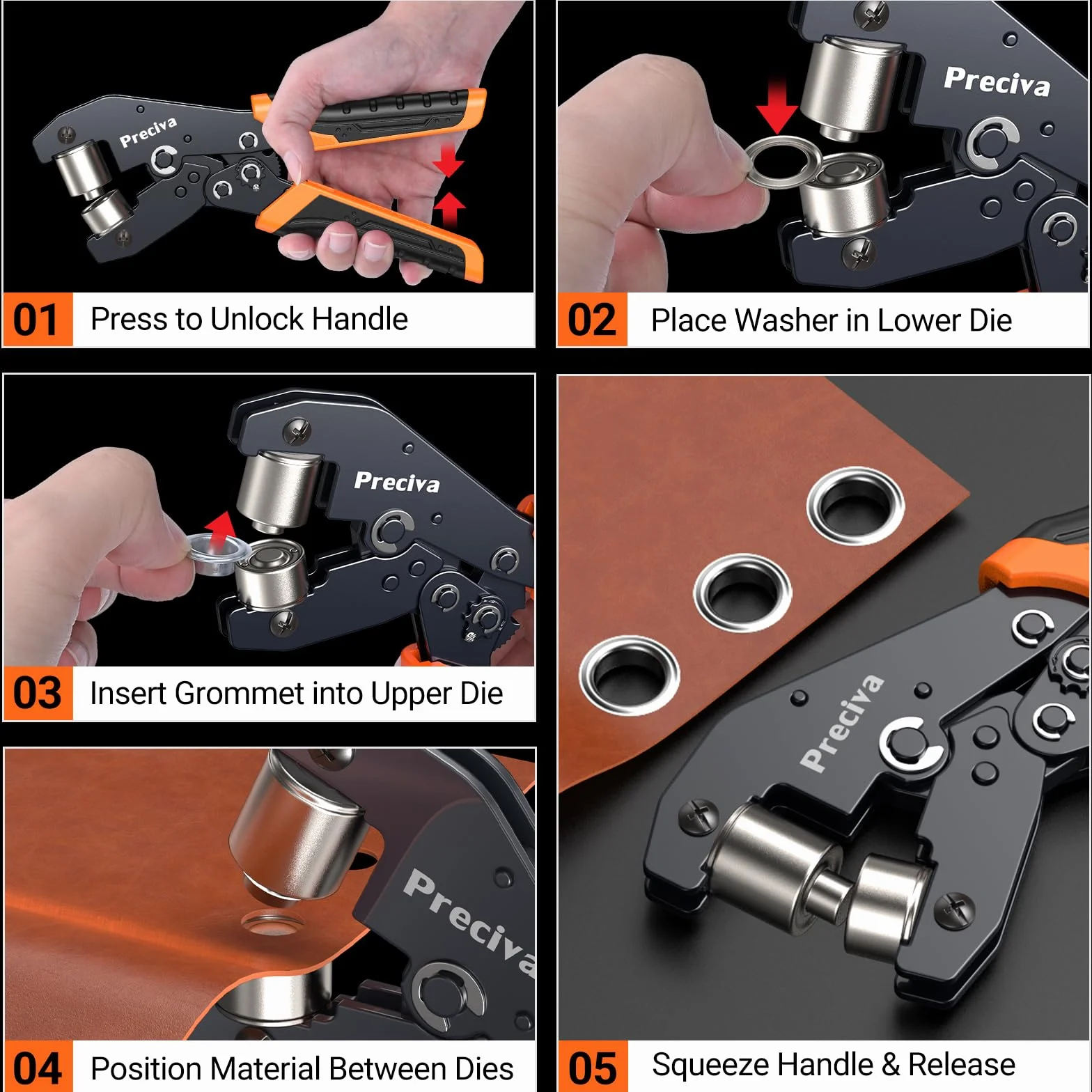 Preciva

01 Press to Unlock Handle

Preciva

02 Place Washer in Lower Die

Preciva

03 Insert Grommet into Upper Die

Preciva

04 Position Material Between Dies

Preciva

05 Squeeze Handle & Release