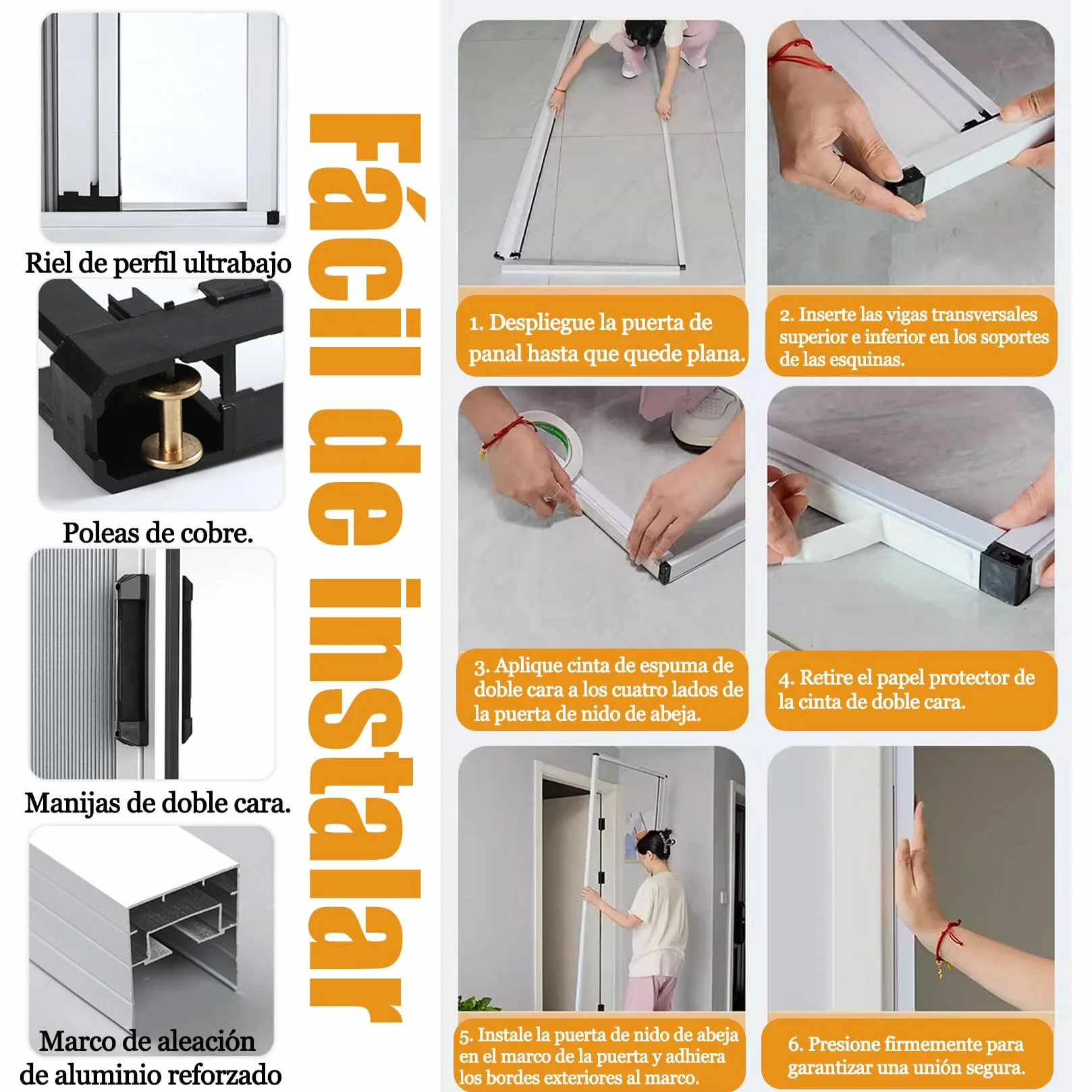 Riel de perfil ultrabajo

Poleas de cobre.

Manijas de doble cara.

Marco de aleación de aluminio reforzado

Fácil de instalar

1. Despliegue la puerta de panal hasta que quede plana.

2. Inserte las vigas transversales superior e inferior en los soportes de las esquinas.

3. Aplique cinta de espuma de doble cara a los cuatro lados de la puerta de nido de abeja.

4. Retire el papel protector de la cinta de doble cara.

5. Instale la puerta de nido de abeja en el marco de la puerta y adhiera los bordes exteriores al marco.

6. Presione firmemente para garantizar una unión segura.