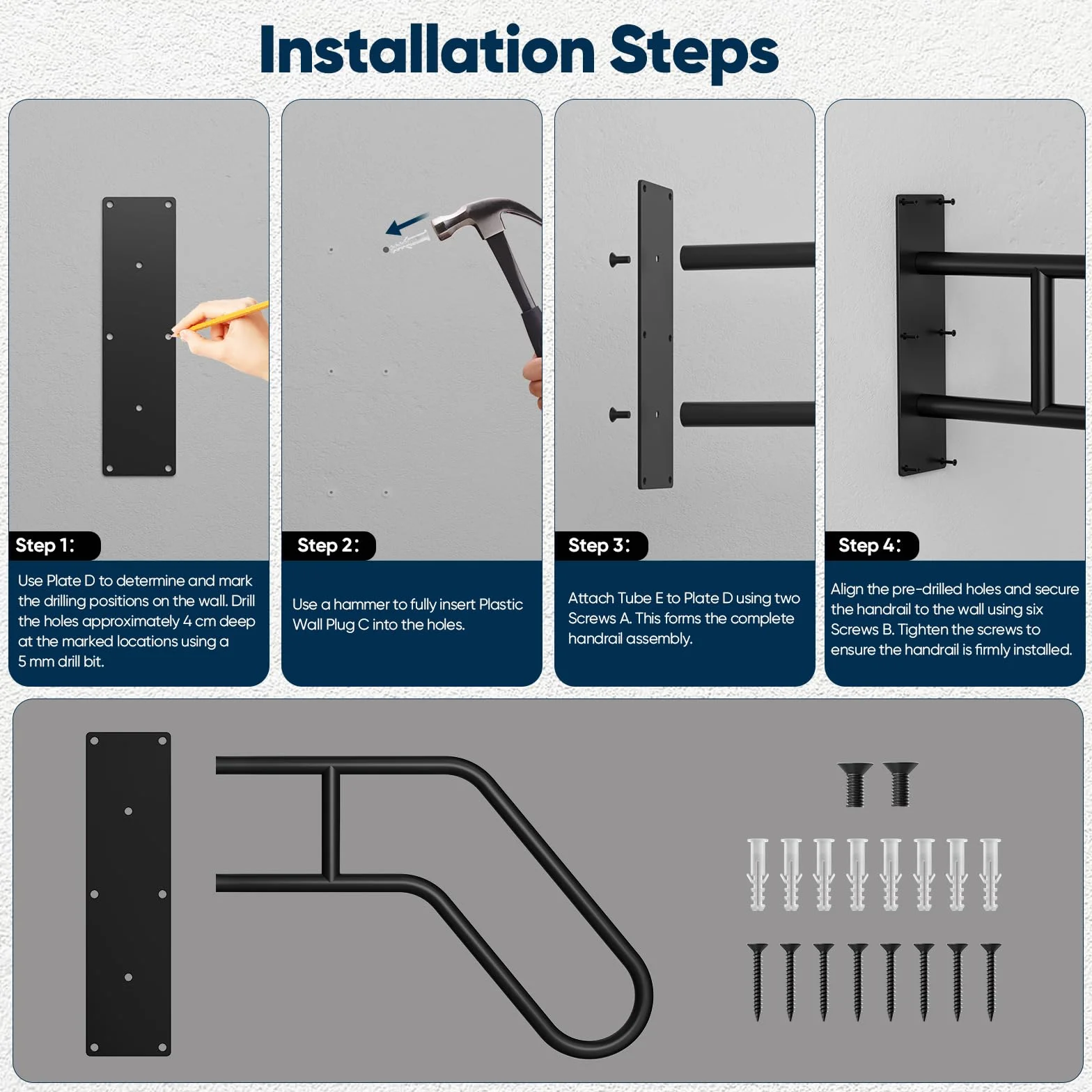 Installation Steps

Step 1:

Use Plate D to determine and mark the drilling positions on the wall. Drill the holes approximately 4 cm deep at the marked locations using a 5 mm drill bit.

Step 2:

Use a hammer to fully insert Plastic Wall Plug C into the holes.

Step 3:

Attach Tube E to Plate D using two Screws A. This forms the complete handrail assembly.

Step 4:

Align the pre-drilled holes and secure the handrail to the wall using six Screws B. Tighten the screws to ensure the handrail is firmly installed.