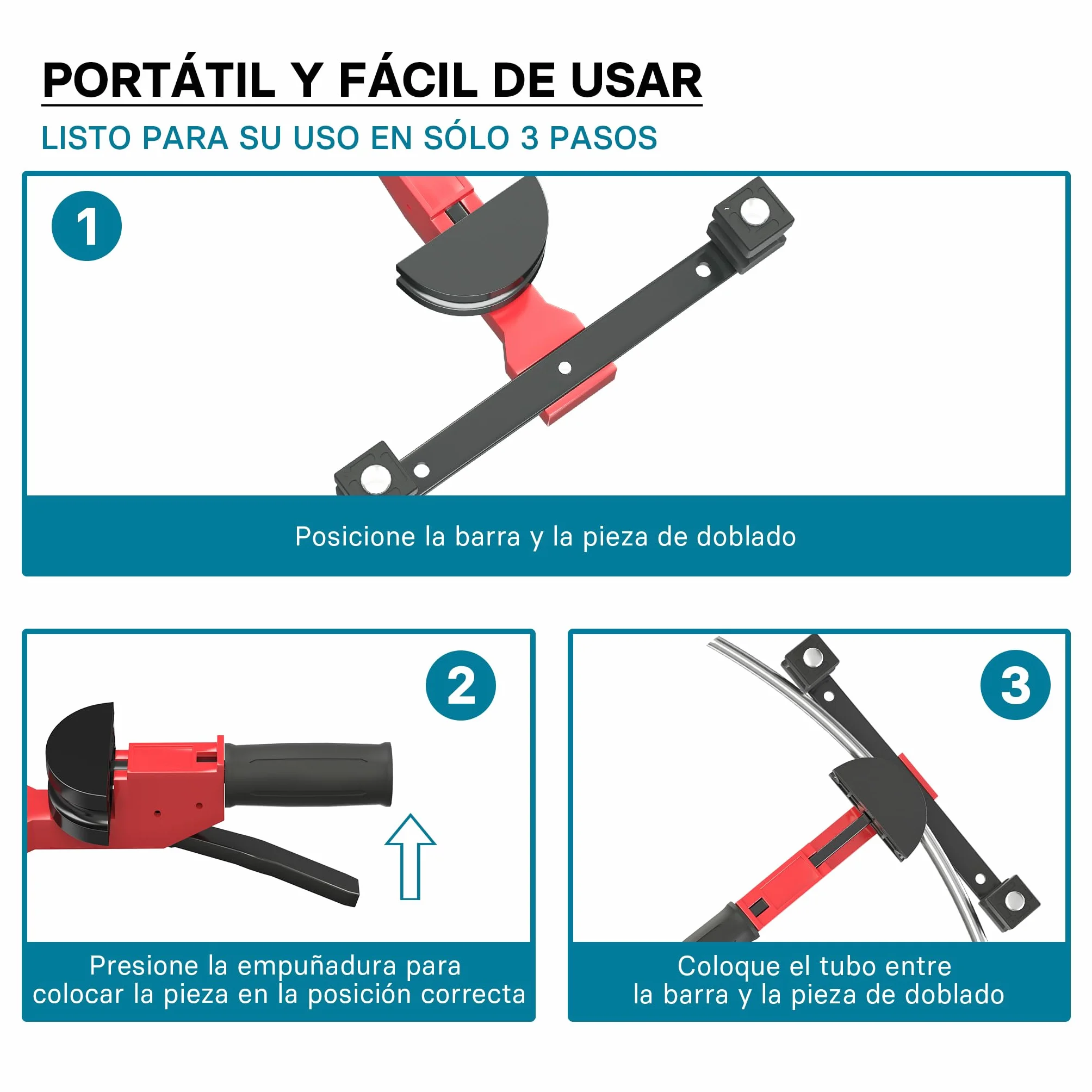 PORTÁTIL Y FÁCIL DE USAR

LISTO PARA SU USO EN SÓLO 3 PASOS

1

Posicione la barra y la pieza de doblado

2

Presione la empuñadura para colocar la pieza en la posición correcta

3

Coloque el tubo entre la barra y la pieza de doblado