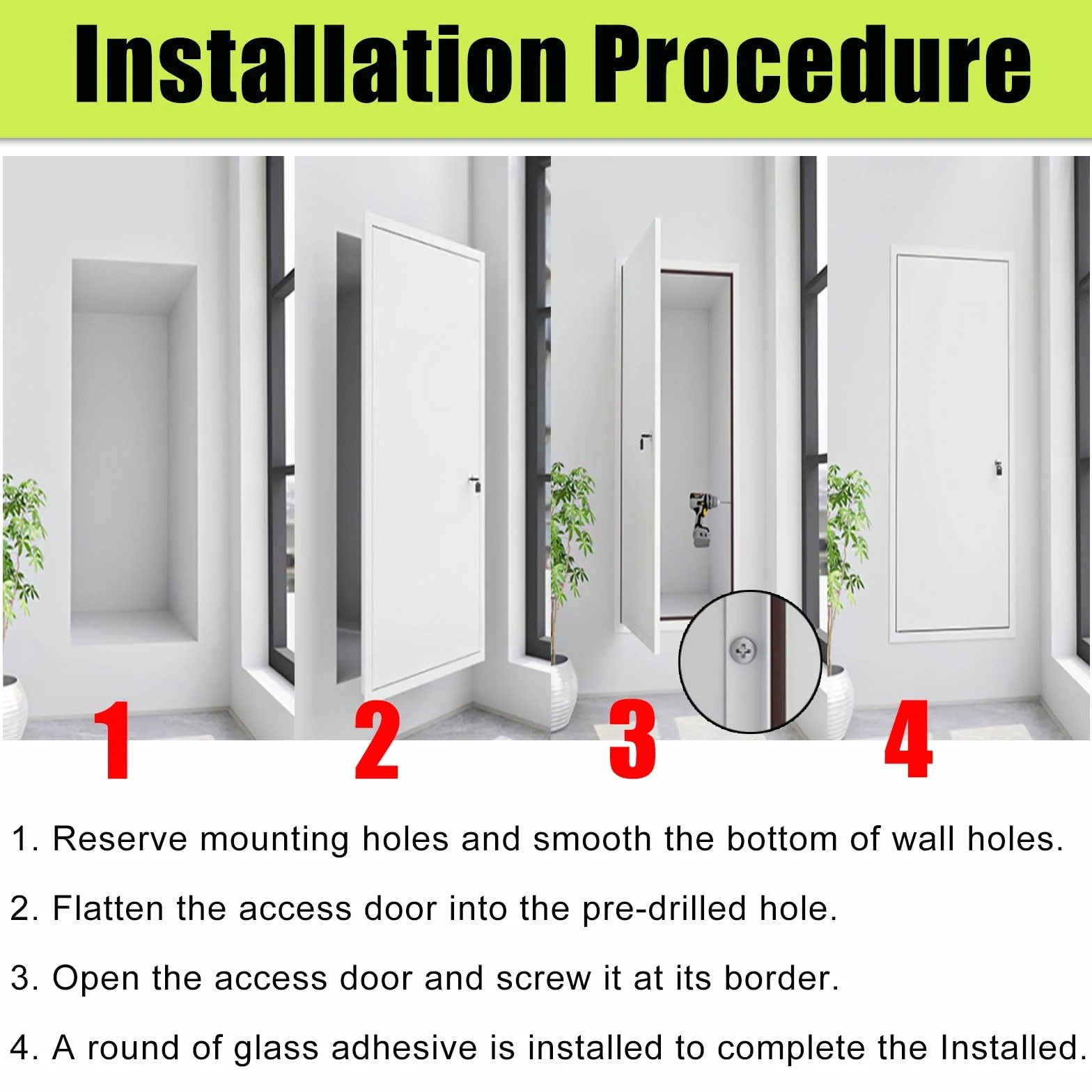 Installation Procedure

1

2

3

4

1. Reserve mounting holes and smooth the bottom of wall holes.

2. Flatten the access door into the pre-drilled hole.

3. Open the access door and screw it at its border.

4. A round of glass adhesive is installed to complete the Installed.