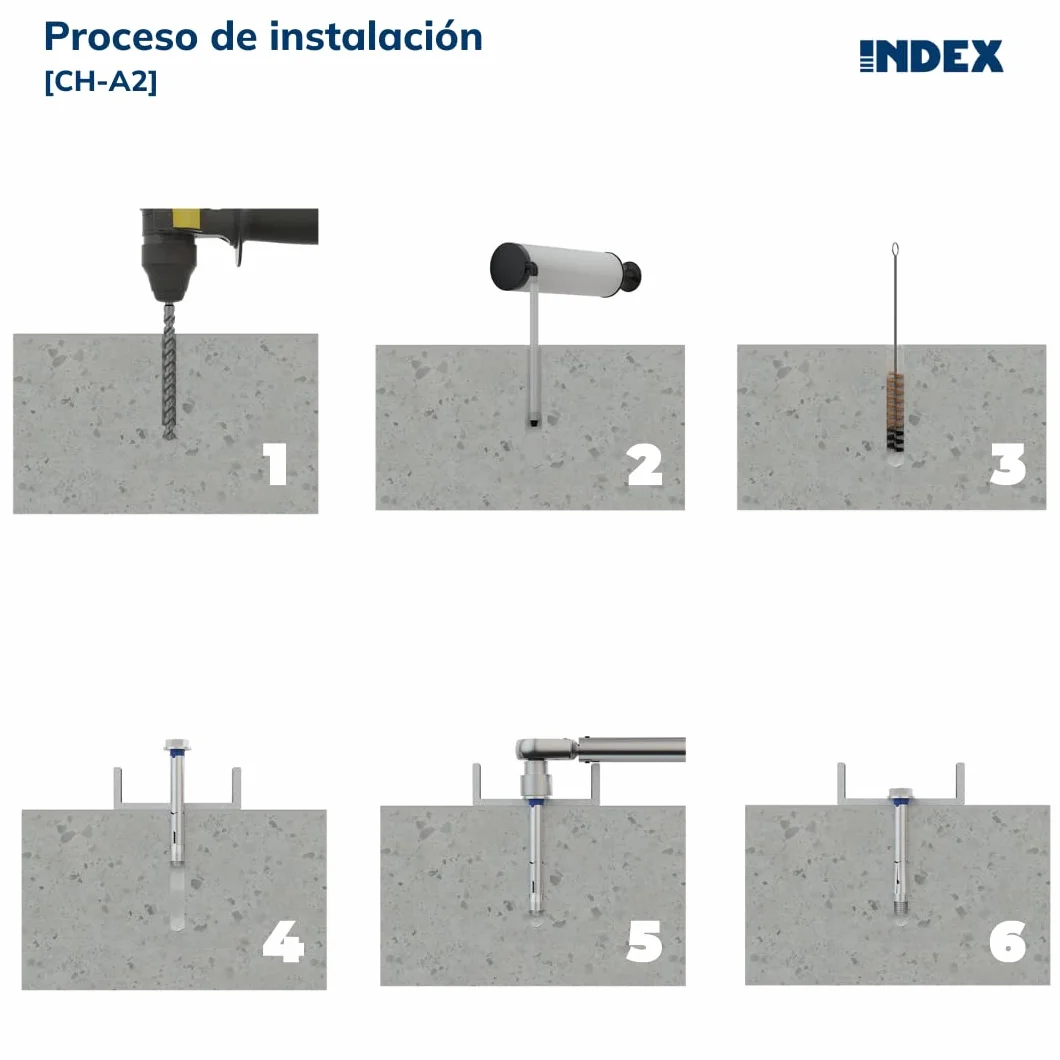 Proceso de instalación
[CH-A2]

INDEX

1

2

3

4

5

6