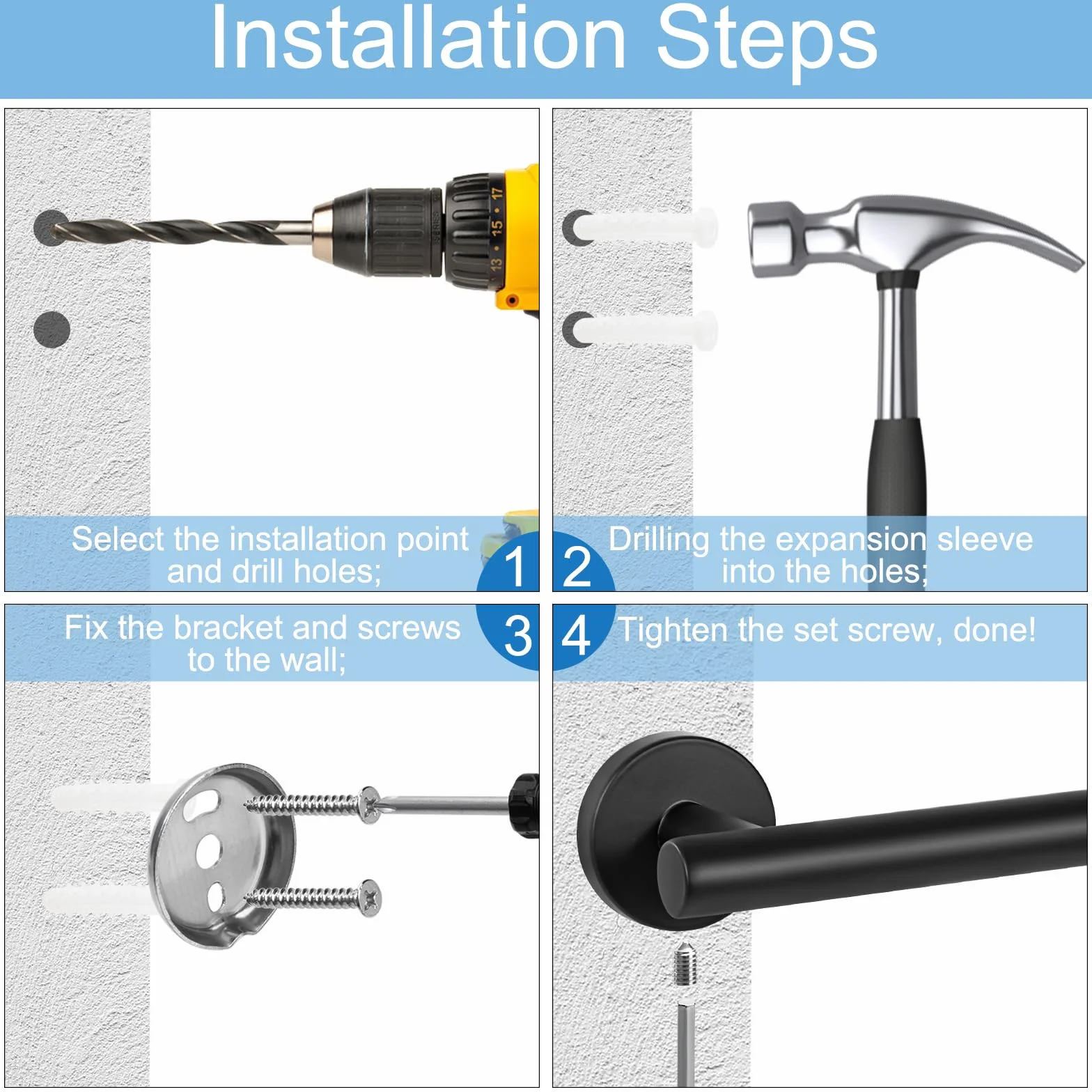 Installation Steps

13 • 15 • 17

Select the installation point and drill holes;

1

2

Drilling the expansion sleeve into the holes;

Fix the bracket and screws to the wall;

3

4

Tighten the set screw, done!