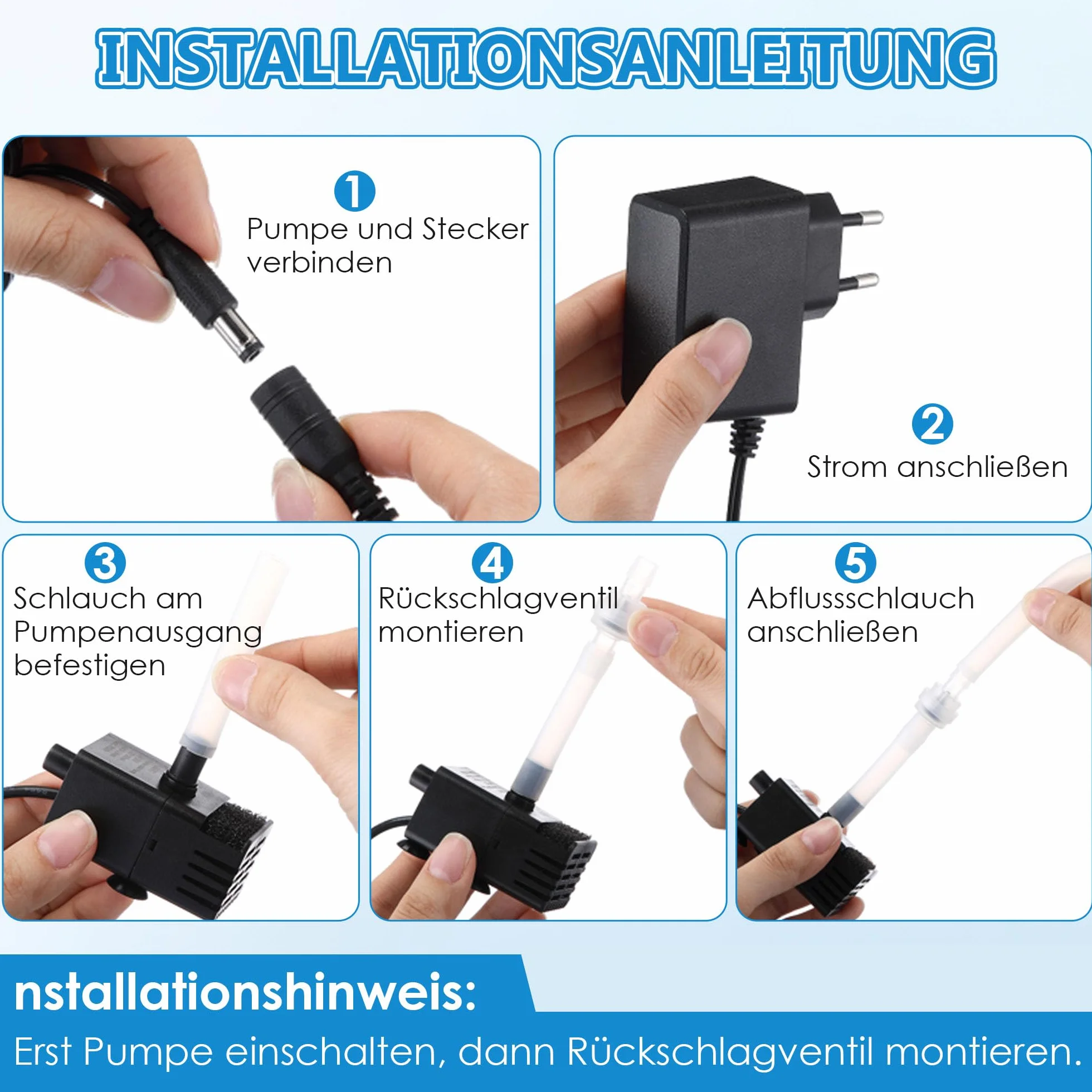 INSTALLATIONSANLEITUNG

1
Pumpe und Stecker verbinden

2
Strom anschließen

3
Schlauch am Pumpenausgang befestigen

4
Rückschlagventil montieren

5
Abflussschlauch anschließen

nstallationshinweis:
Erst Pumpe einschalten, dann Rückschlagventil montieren.