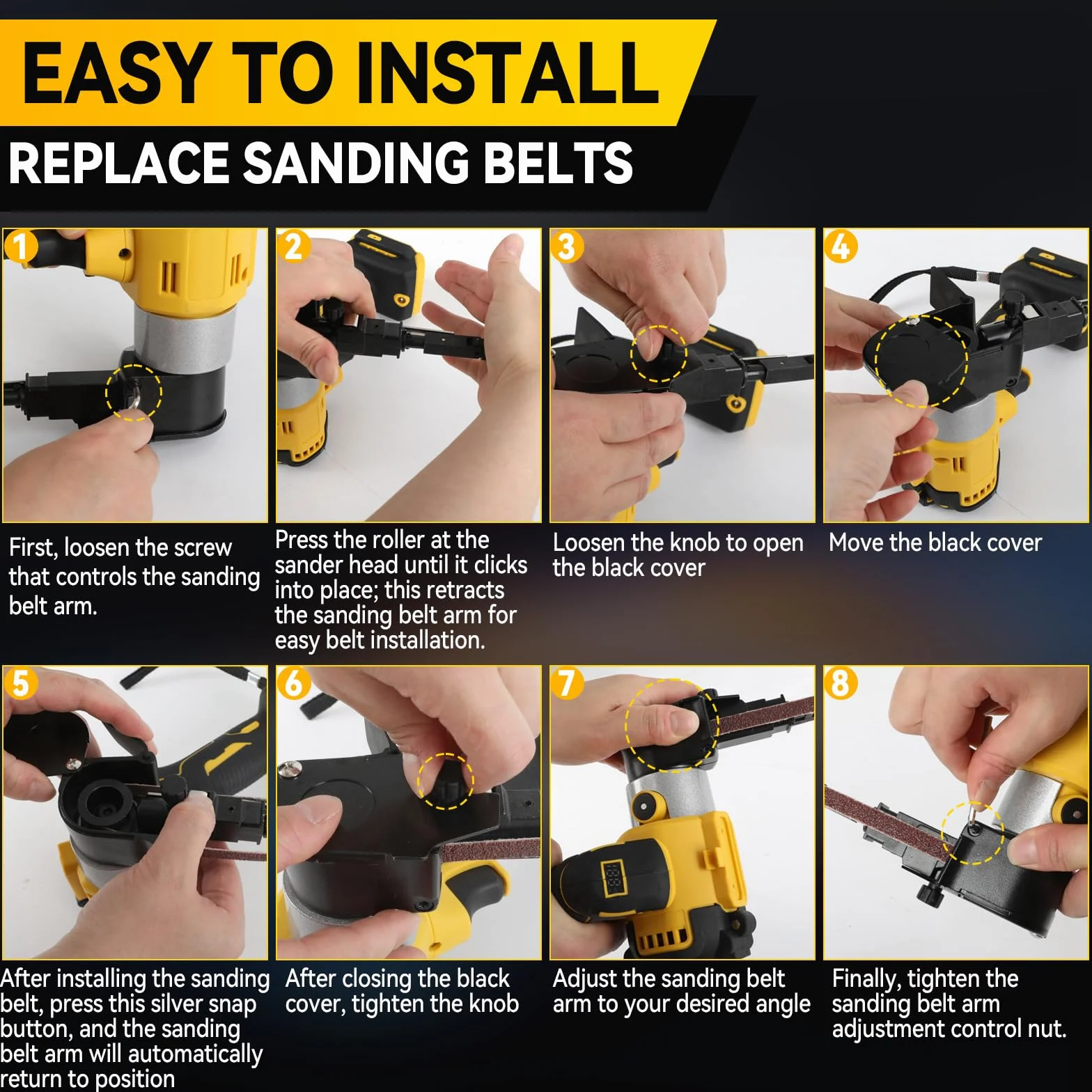 EASY TO INSTALL

REPLACE SANDING BELTS

1

First, loosen the screw that controls the sanding belt arm.

2

Press the roller at the sander head until it clicks into place; this retracts the sanding belt arm for easy belt installation.

3

Loosen the knob to open the black cover

4

Move the black cover

5

After installing the sanding belt, press this silver snap button, and the sanding belt arm will automatically return to position

6

After closing the black cover, tighten the knob

7

Adjust the sanding belt arm to your desired angle

8

Finally, tighten the sanding belt arm adjustment control nut.