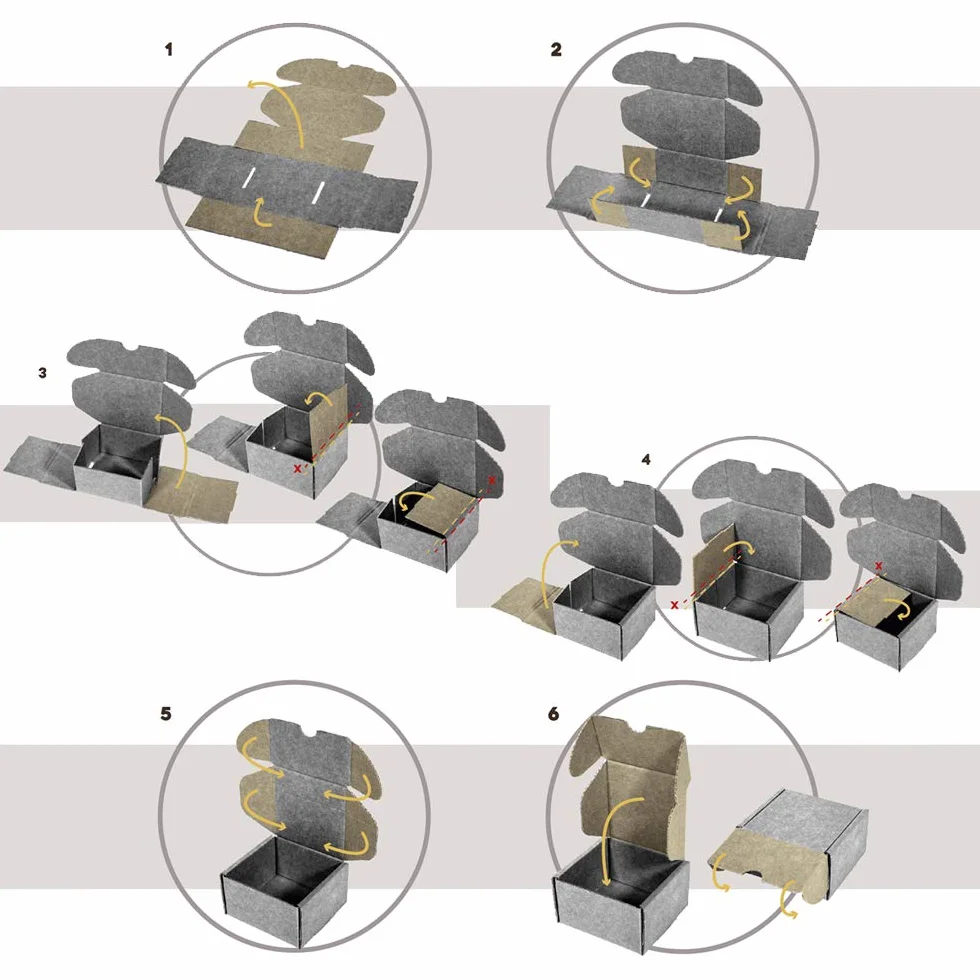 1

2

3

x

x

4

x

x

5

6