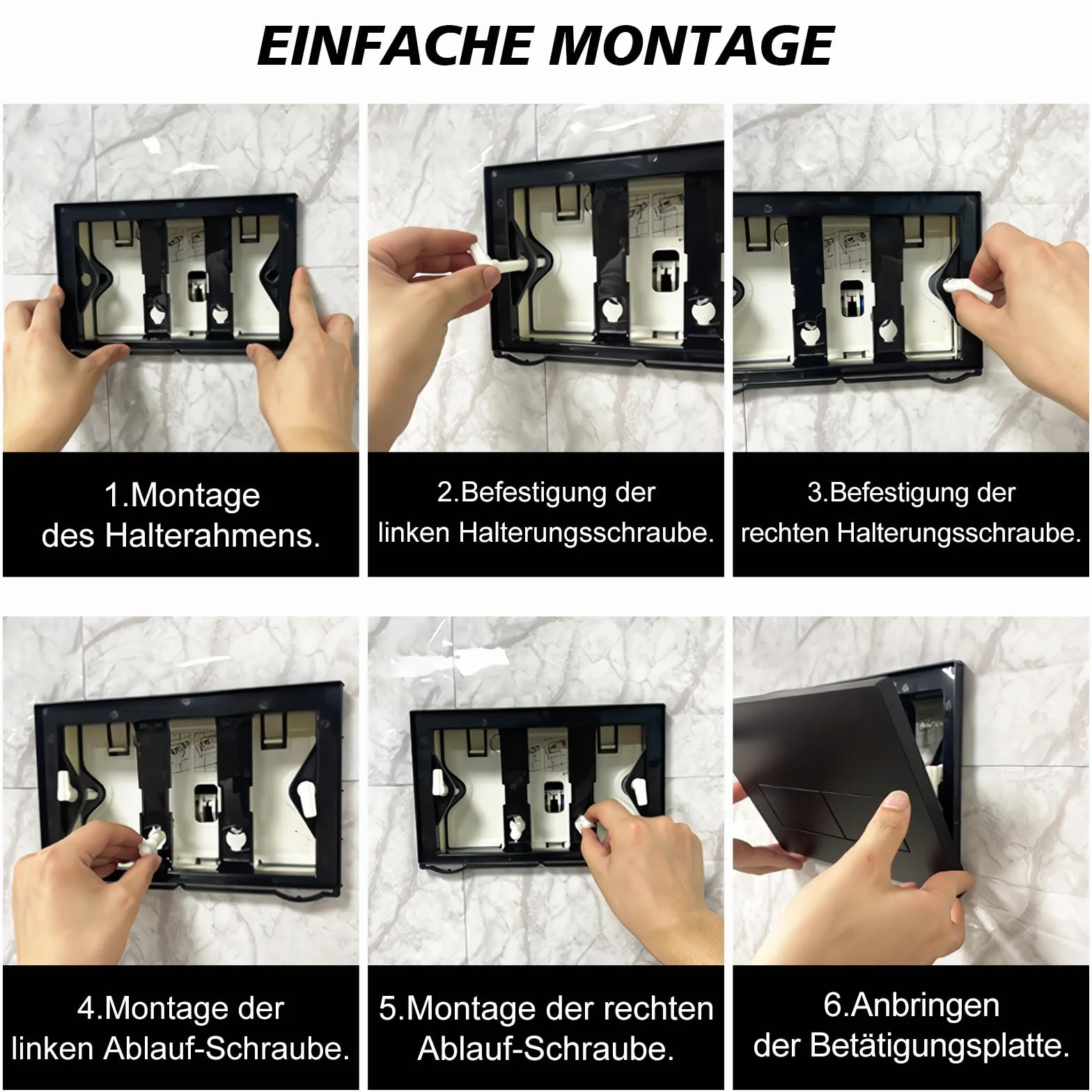 EINFACHE MONTAGE

1.Montage des Halterahmens.

2.Befestigung der linken Halterungsschraube.

3.Befestigung der rechten Halterungsschraube.

4.Montage der linken Ablauf-Schraube.

5.Montage der rechten Ablauf-Schraube.

6.Anbringen der Betätigungsplatte.