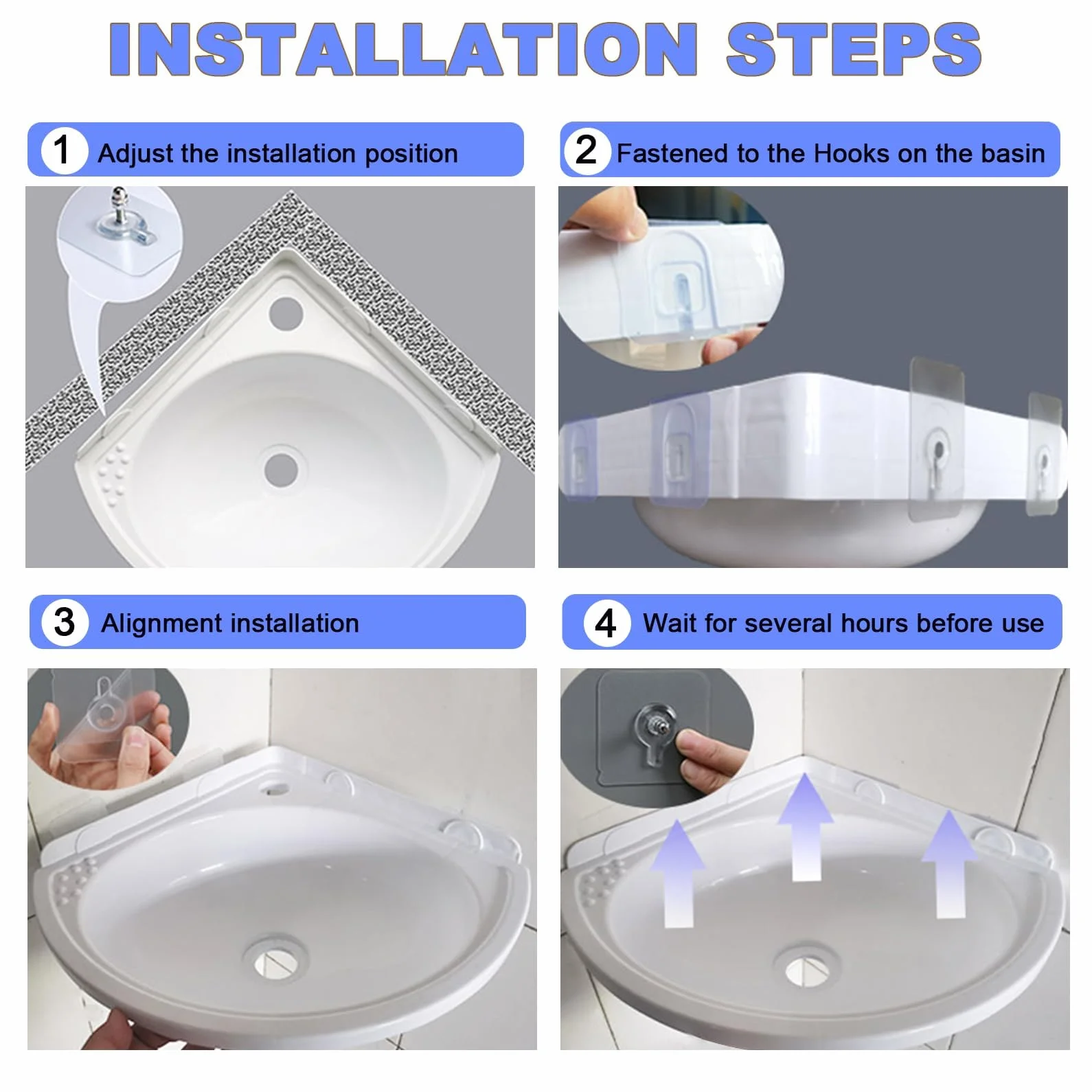 INSTALLATION STEPS

1 Adjust the installation position

2 Fastened to the Hooks on the basin

3 Alignment installation

4 Wait for several hours before use