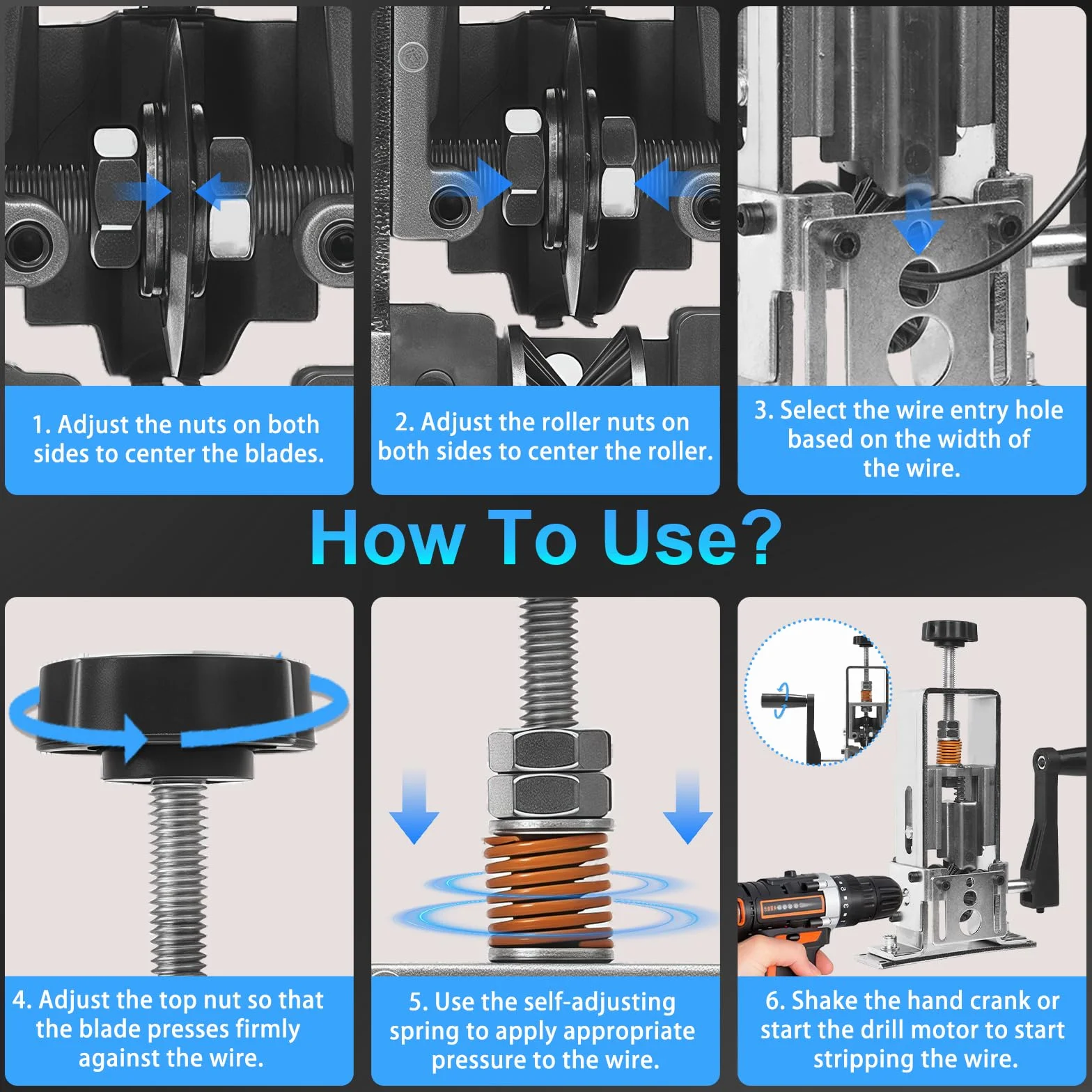 1. Adjust the nuts on both sides to center the blades.

2. Adjust the roller nuts on both sides to center the roller.

3. Select the wire entry hole based on the width of the wire.

How To Use?

4. Adjust the top nut so that the blade presses firmly against the wire.

5. Use the self-adjusting spring to apply appropriate pressure to the wire.

6. Shake the hand crank or start the drill motor to start stripping the wire.