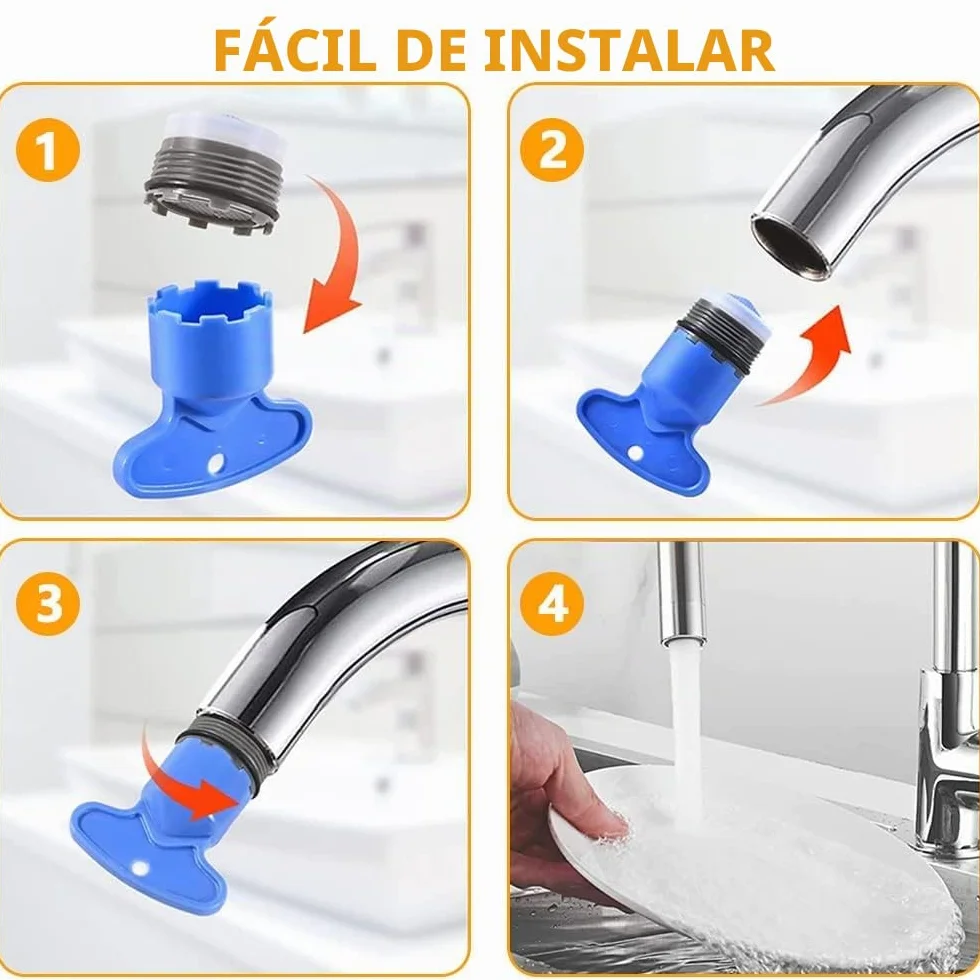 FÁCIL DE INSTALAR

1

2

3

4