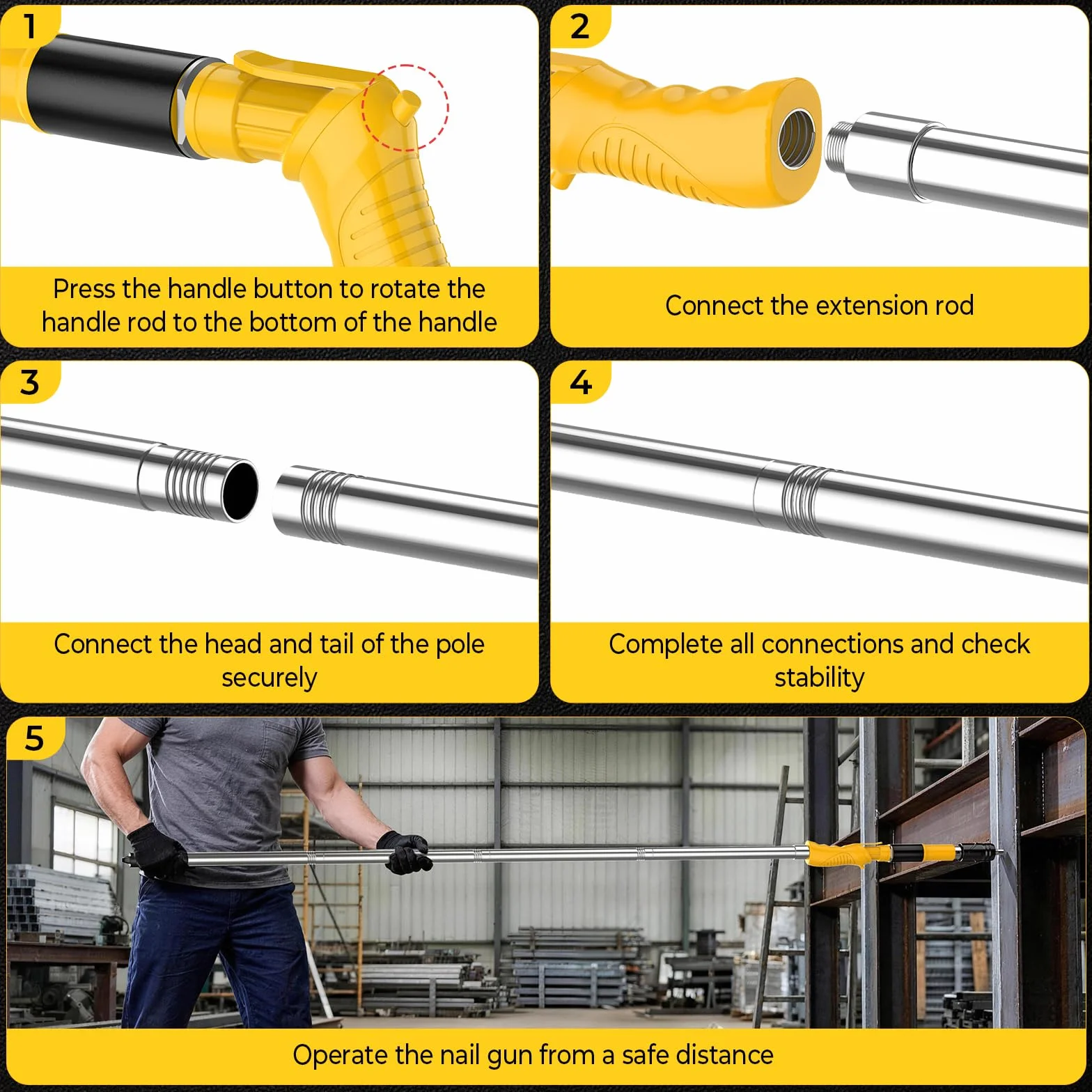 1

Press the handle button to rotate the handle rod to the bottom of the handle

2

Connect the extension rod

3

Connect the head and tail of the pole securely

4

Complete all connections and check stability

5

Operate the nail gun from a safe distance