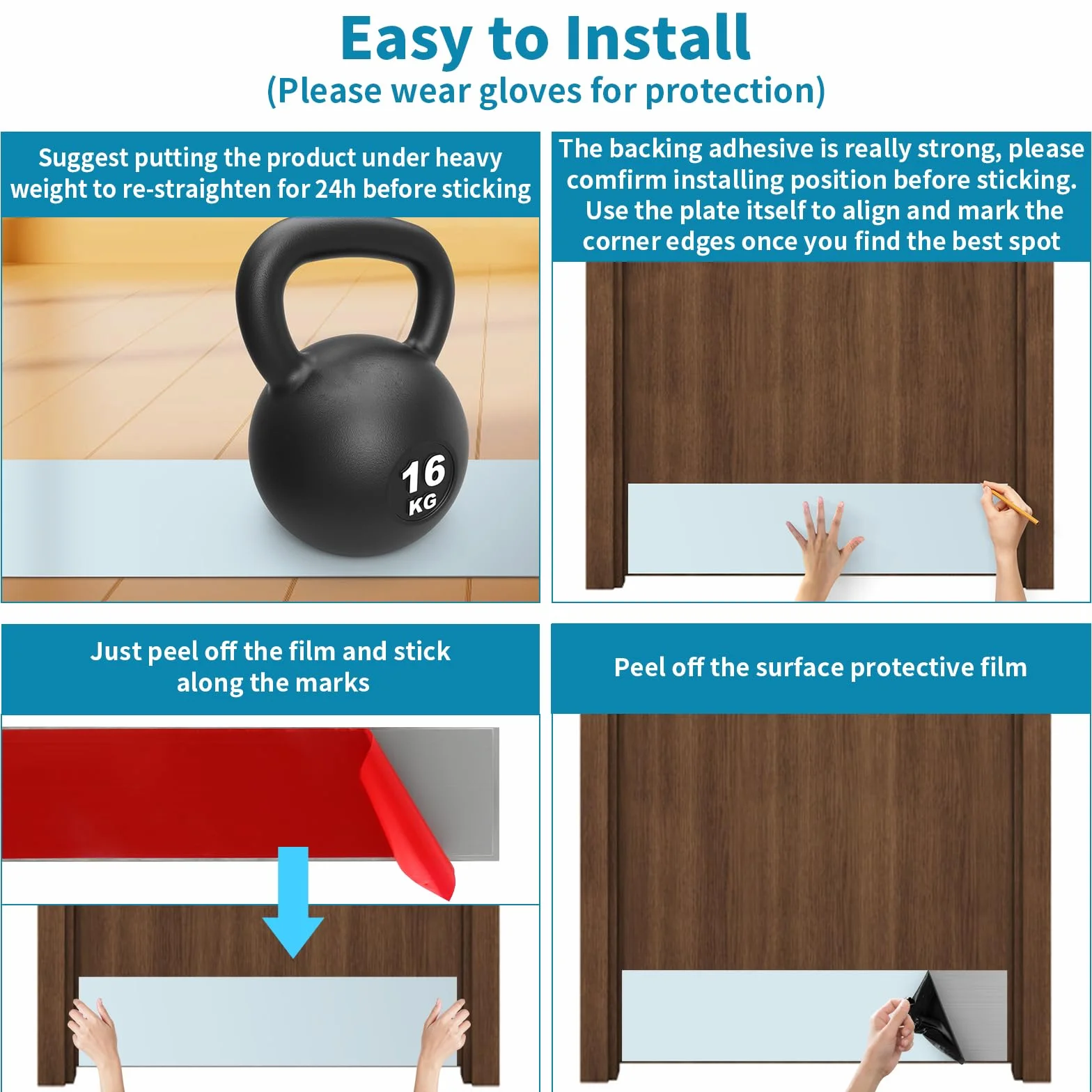 Easy to Install
(Please wear gloves for protection)

Suggest putting the product under heavy weight to re-straighten for 24h before sticking

16 KG

The backing adhesive is really strong, please comfirm installing position before sticking. Use the plate itself to align and mark the corner edges once you find the best spot

Just peel off the film and stick along the marks

Peel off the surface protective film