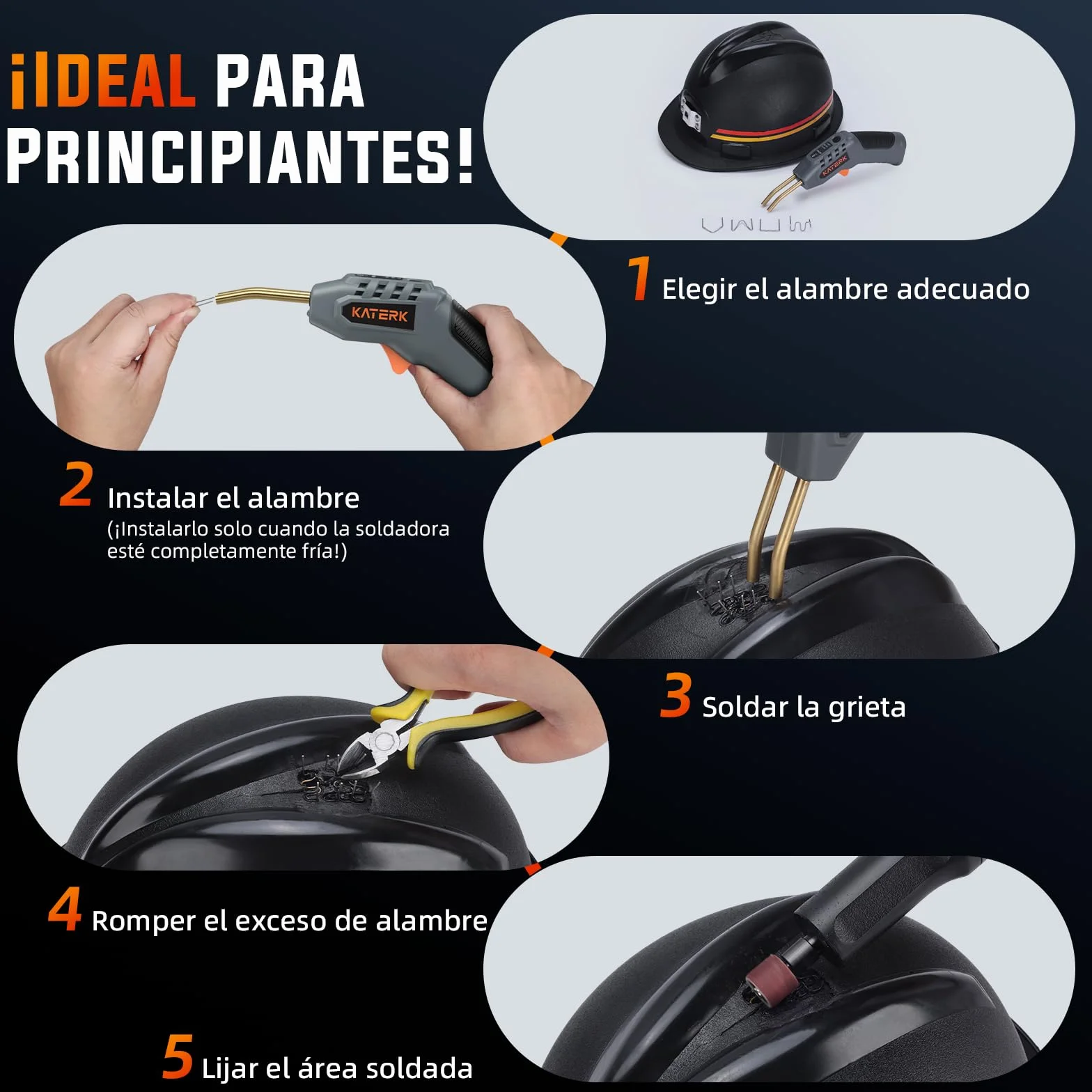 ¡IDEAL PARA PRINCIPIANTES!

KATERK

1 Elegir el alambre adecuado

KATERK

2 Instalar el alambre
(¡Instalarlo solo cuando la soldadora esté completamente fría!)

3 Soldar la grieta

4 Romper el exceso de alambre

5 Lijar el área soldada