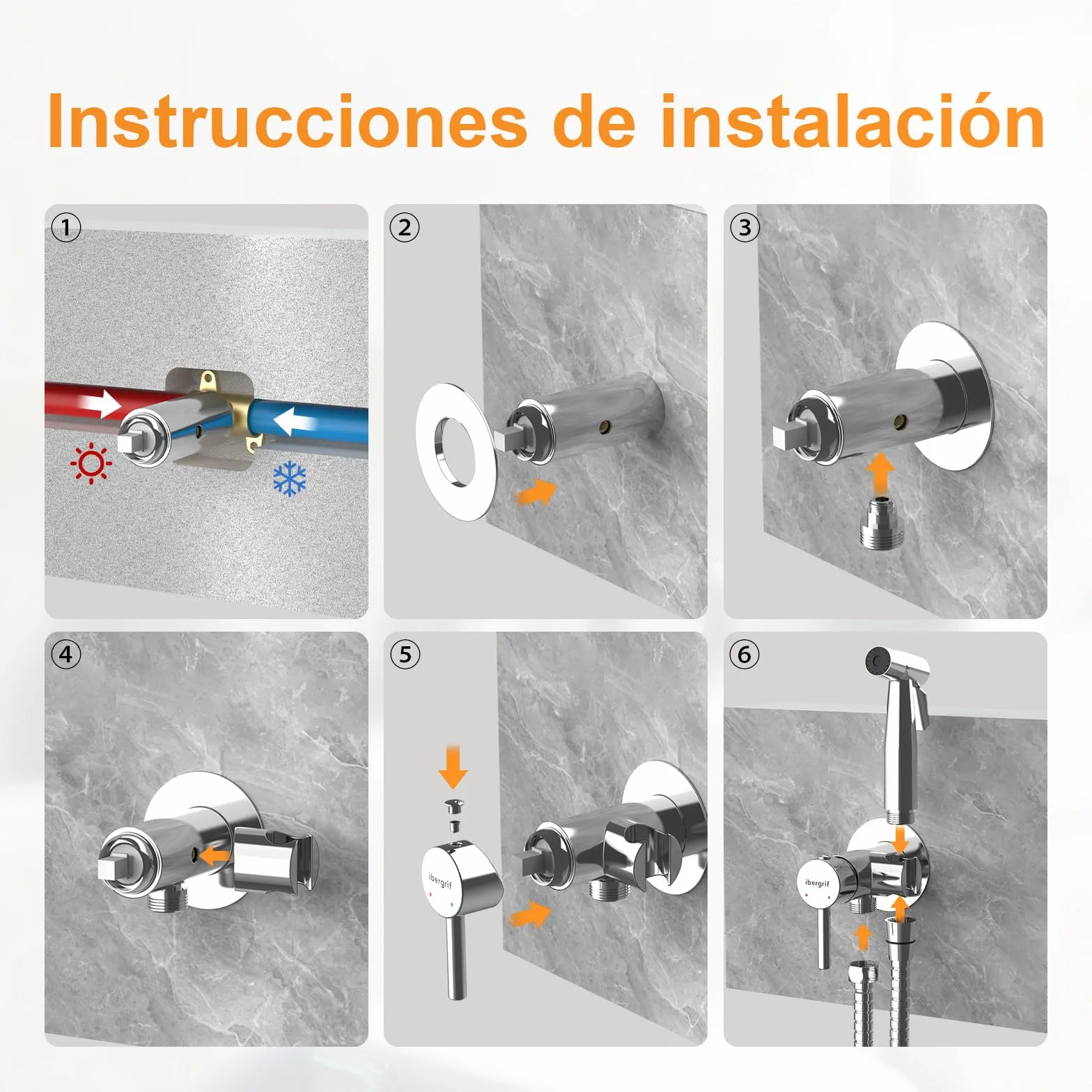 Instrucciones de instalación

①

②

③

④

⑤

ibergrif

⑥

ibergrif