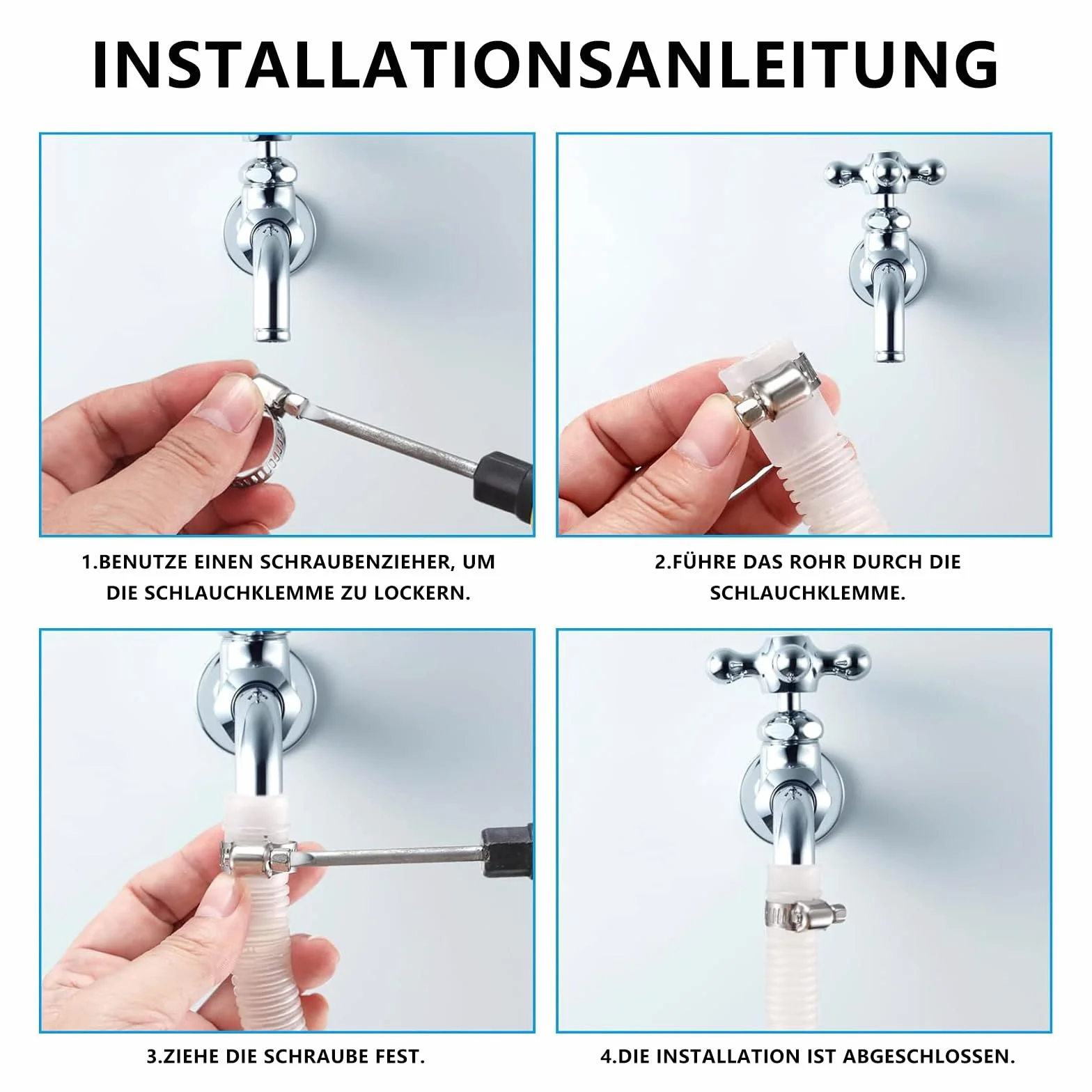 INSTALLATIONSANLEITUNG

1.BENUTZE EINEN SCHRAUBENZIEHER, UM DIE SCHLAUCHKLEMME ZU LOCKERN.

2.FÜHRE DAS ROHR DURCH DIE SCHLAUCHKLEMME.

3.ZIEHE DIE SCHRAUBE FEST.

4.DIE INSTALLATION IST ABGESCHLOSSEN.