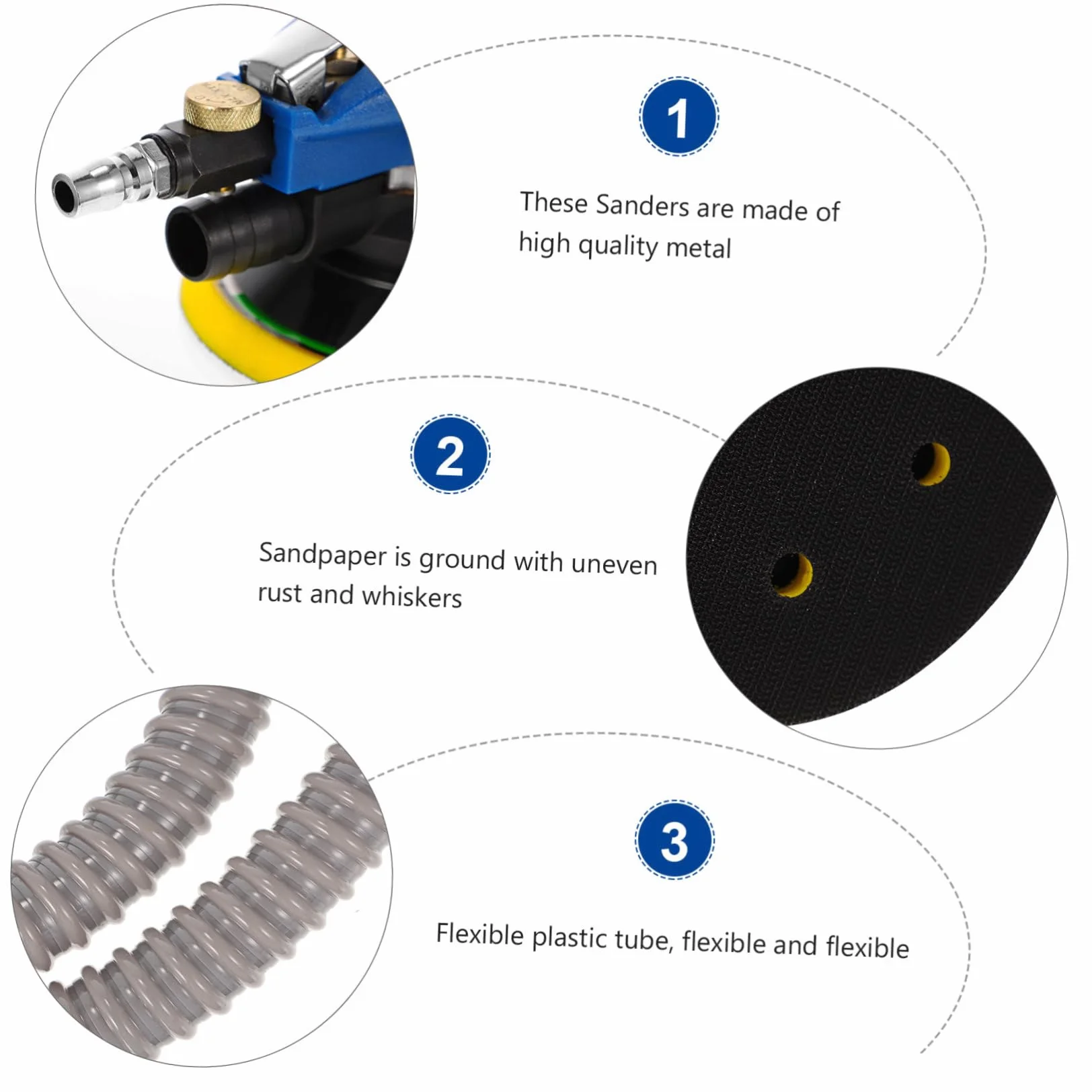 1

These Sanders are made of high quality metal

2

Sandpaper is ground with uneven rust and whiskers

3

Flexible plastic tube, flexible and flexible