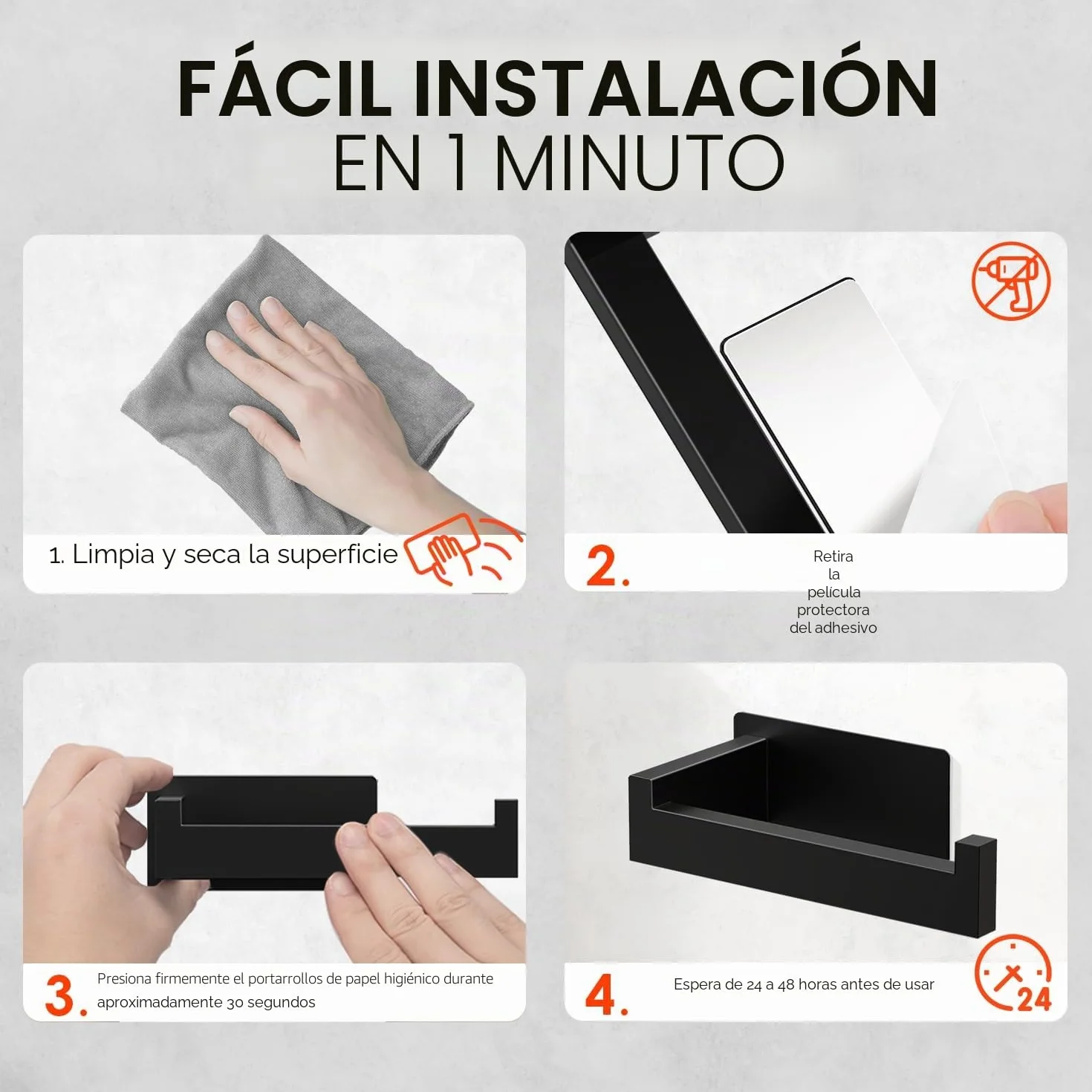 FÁCIL INSTALACIÓN
EN 1 MINUTO

1. Limpia y seca la superficie

2.

Retira la película protectora del adhesivo

3. Presiona firmemente el portarrollos de papel higiénico durante aproximadamente 30 segundos

4. Espera de 24 a 48 horas antes de usar

24