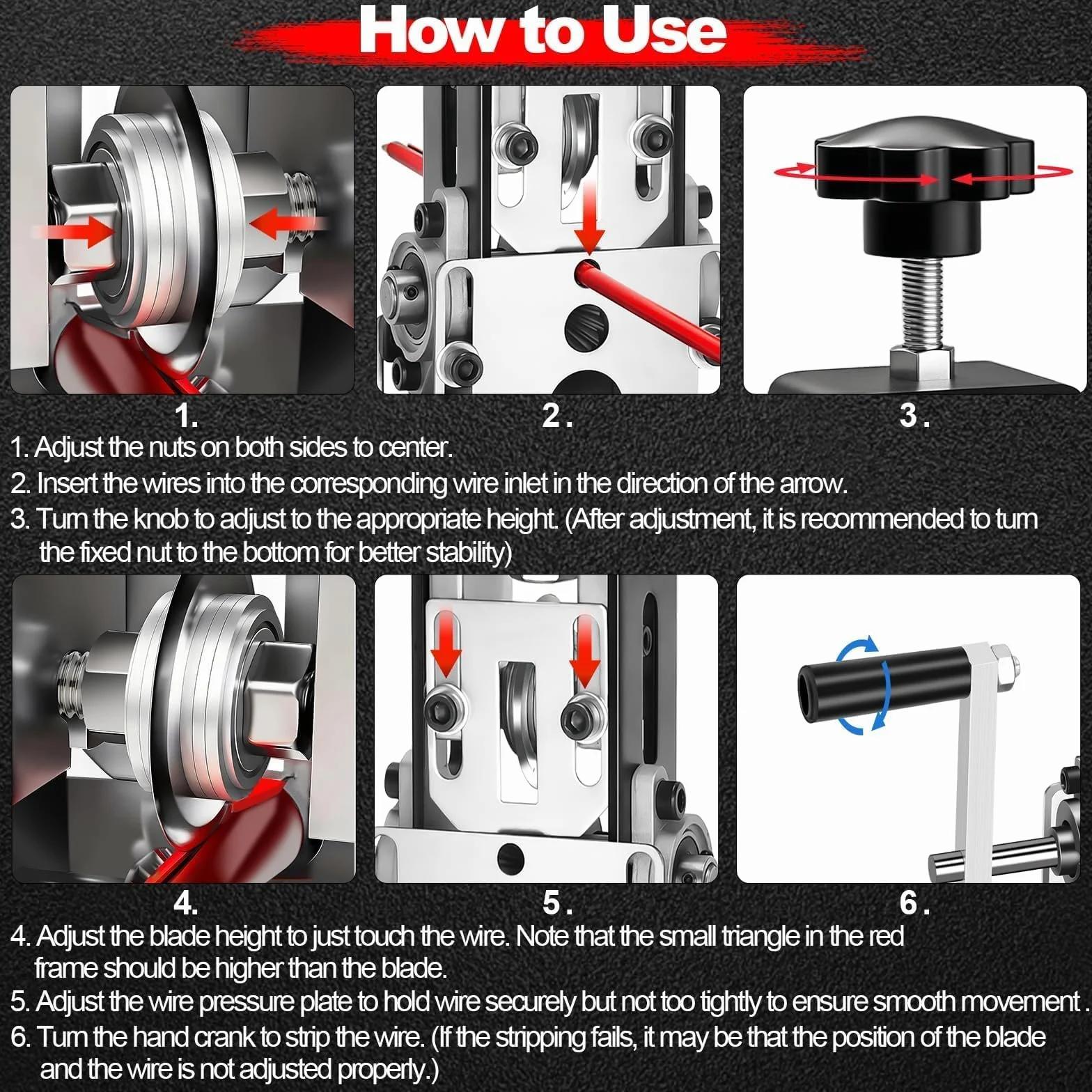 How to Use

1.

2.

3.

1. Adjust the nuts on both sides to center.
2. Insert the wires into the corresponding wire inlet in the direction of the arrow.
3. Turn the knob to adjust to the appropriate height. (After adjustment, it is recommended to turn the fixed nut to the bottom for better stability)

4.

5.

6.

4. Adjust the blade height to just touch the wire. Note that the small triangle in the red frame should be higher than the blade.
5. Adjust the wire pressure plate to hold wire securely but not too tightly to ensure smooth movement .
6. Turn the hand crank to strip the wire. (If the stripping fails, it may be that the position of the blade and the wire is not adjusted properly.)