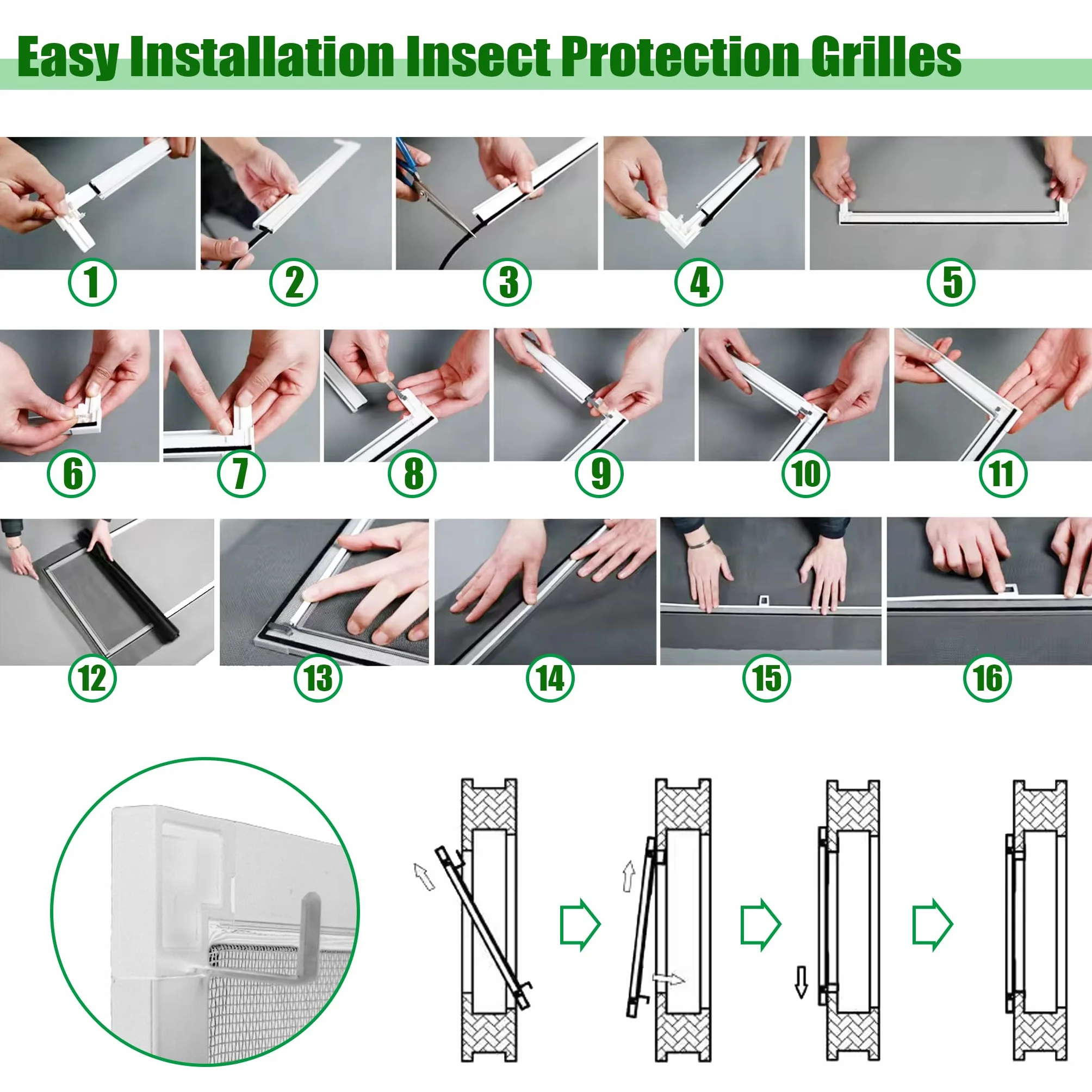 Easy Installation Insect Protection Grilles

1 2 3 4 5

6 7 8 9 10 11

12 13 14 15 16