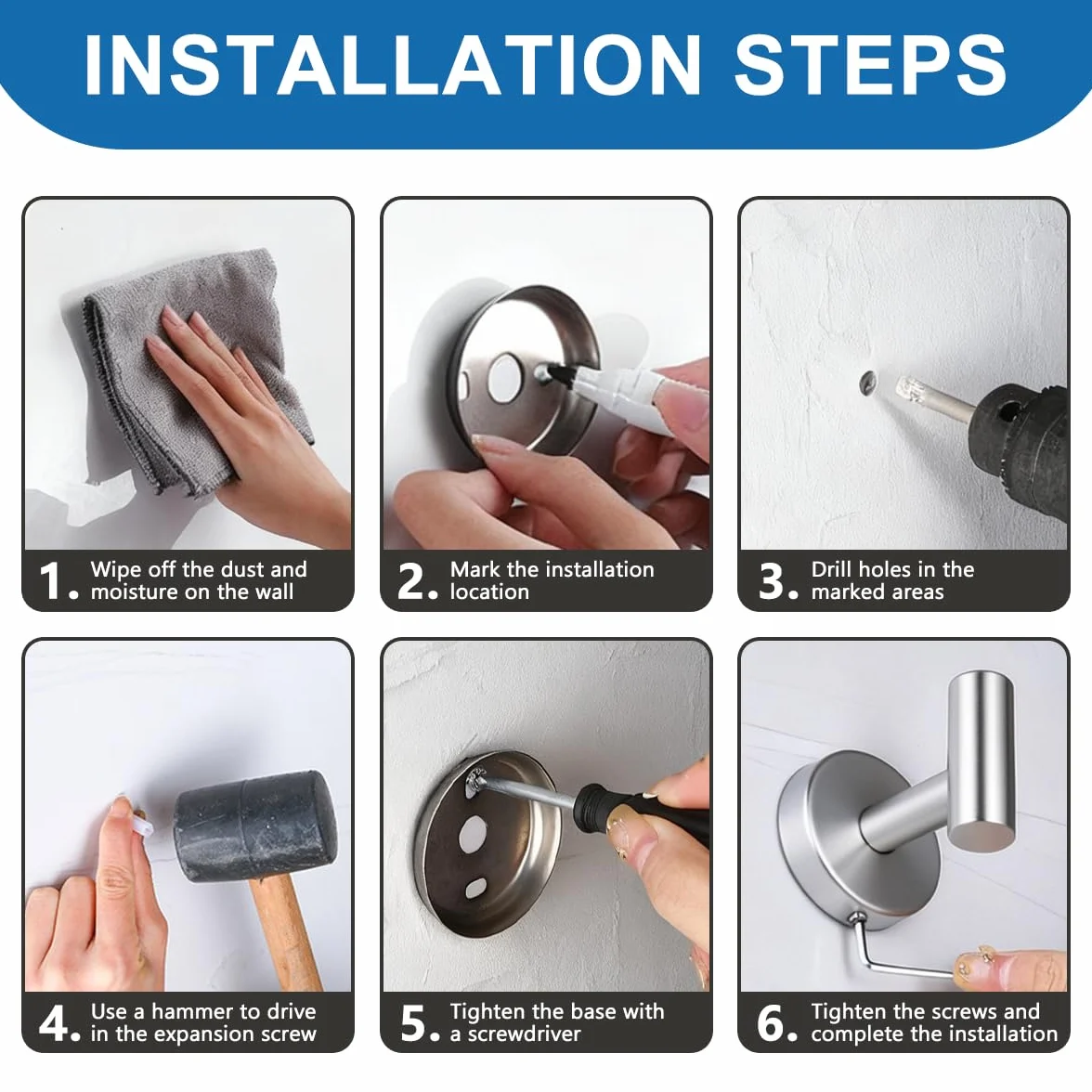 INSTALLATION STEPS

1. Wipe off the dust and moisture on the wall

2. Mark the installation location

3. Drill holes in the marked areas

4. Use a hammer to drive in the expansion screw

5. Tighten the base with a screwdriver

6. Tighten the screws and complete the installation