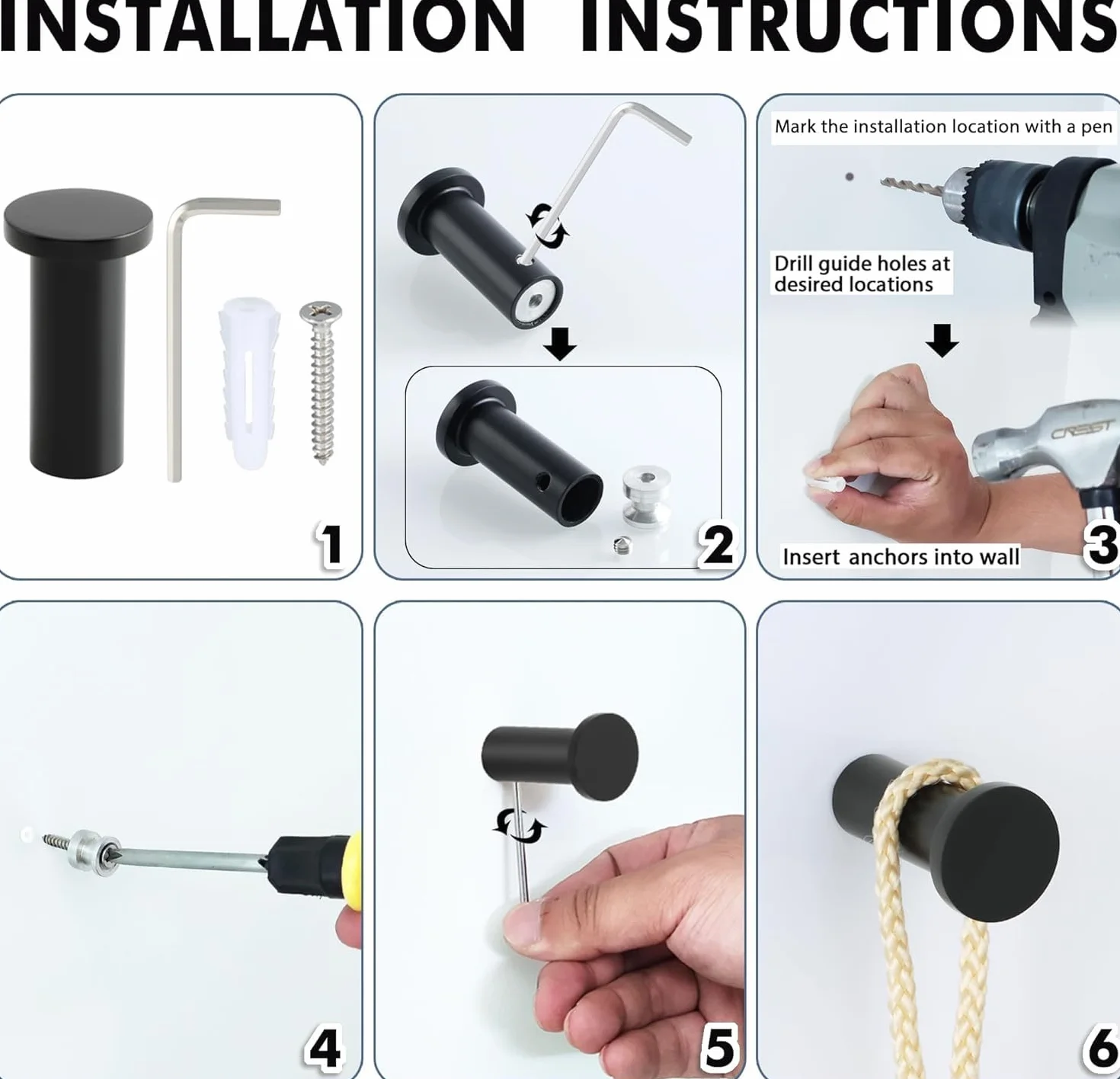 INSTALLATION INSTRUCTIONS

1

2

Mark the installation location with a pen

Drill guide holes at desired locations

CREST

Insert anchors into wall

3

4

5

6