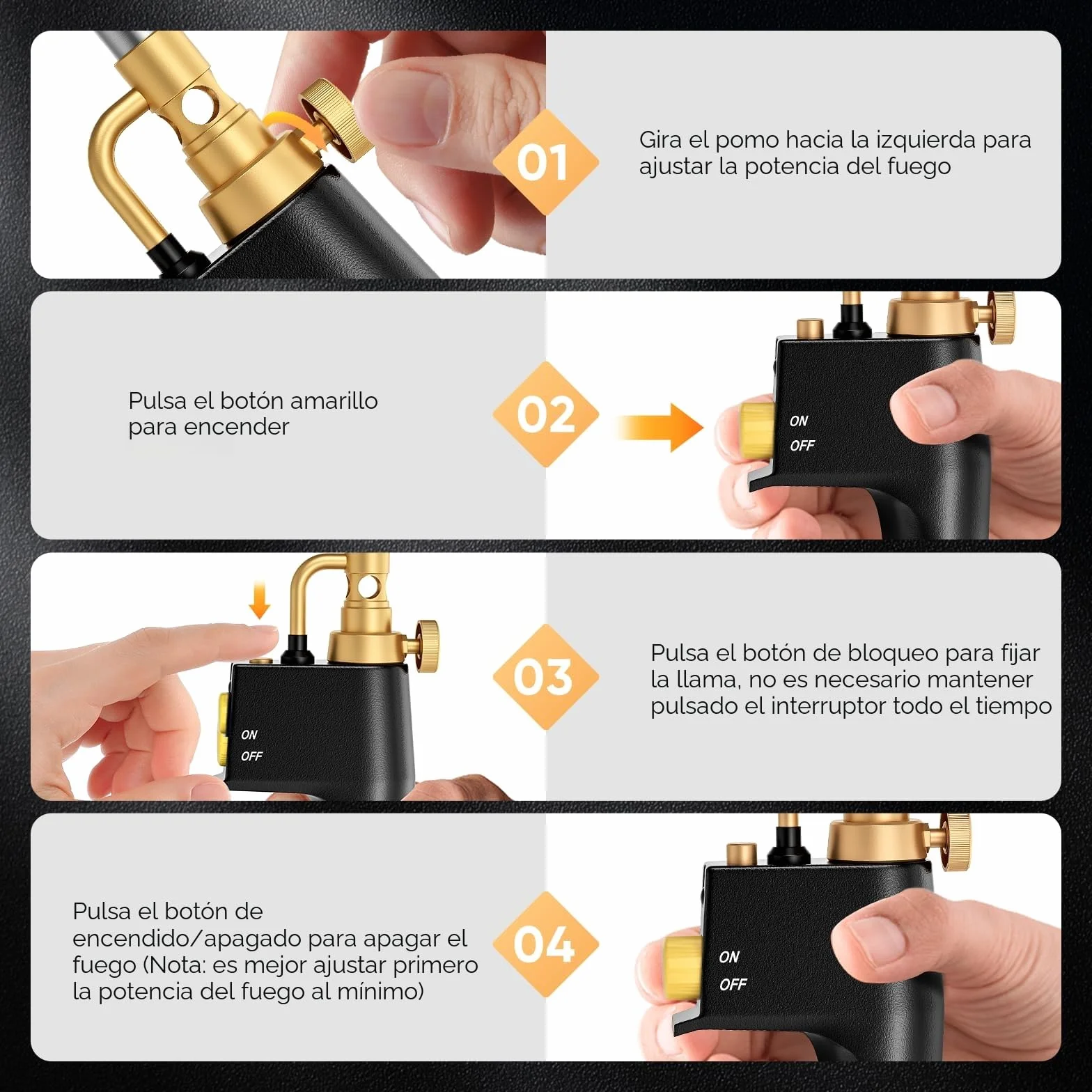 01

Gira el pomo hacia la izquierda para ajustar la potencia del fuego

Pulsa el botón amarillo para encender

02

ON
OFF

ON
OFF

03

Pulsa el botón de bloqueo para fijar la llama, no es necesario mantener pulsado el interruptor todo el tiempo

Pulsa el botón de encendido/apagado para apagar el fuego (Nota: es mejor ajustar primero la potencia del fuego al mínimo)

04

ON
OFF