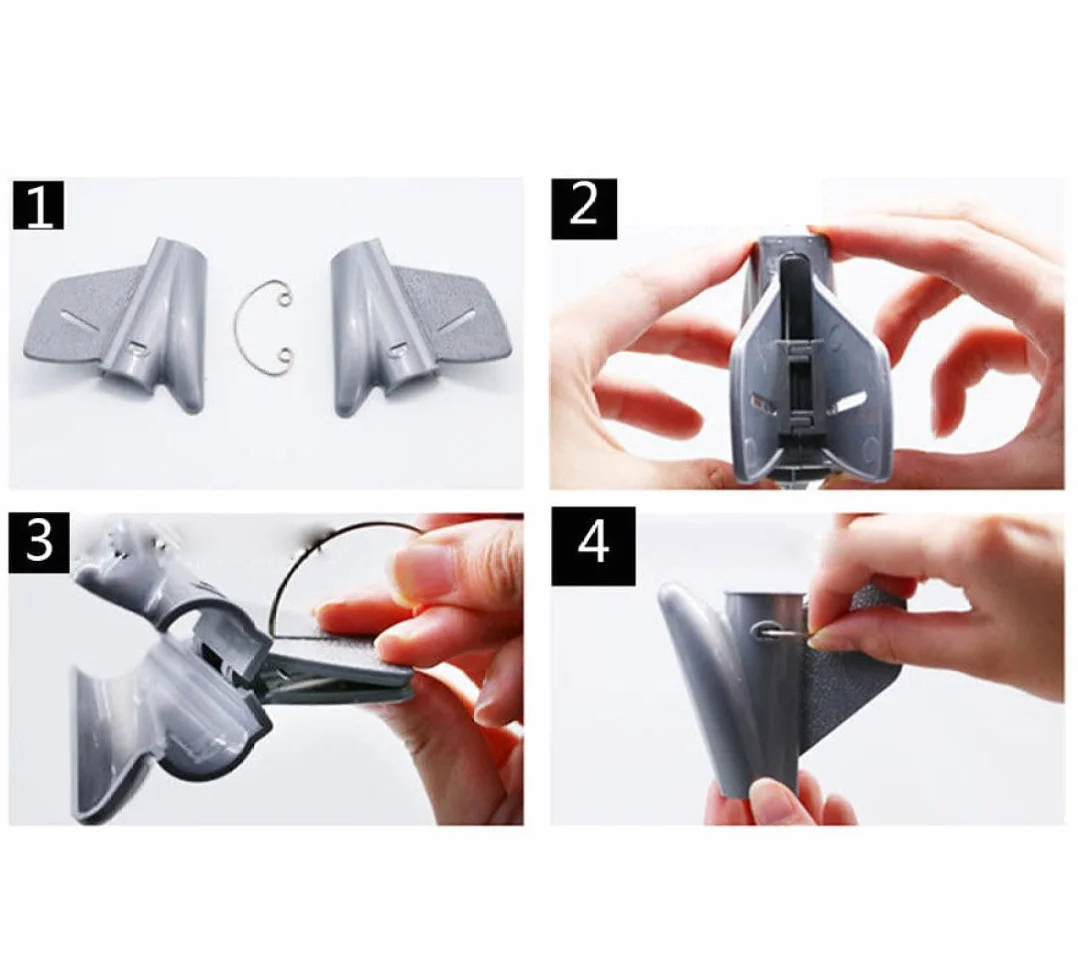 1

2

3

4