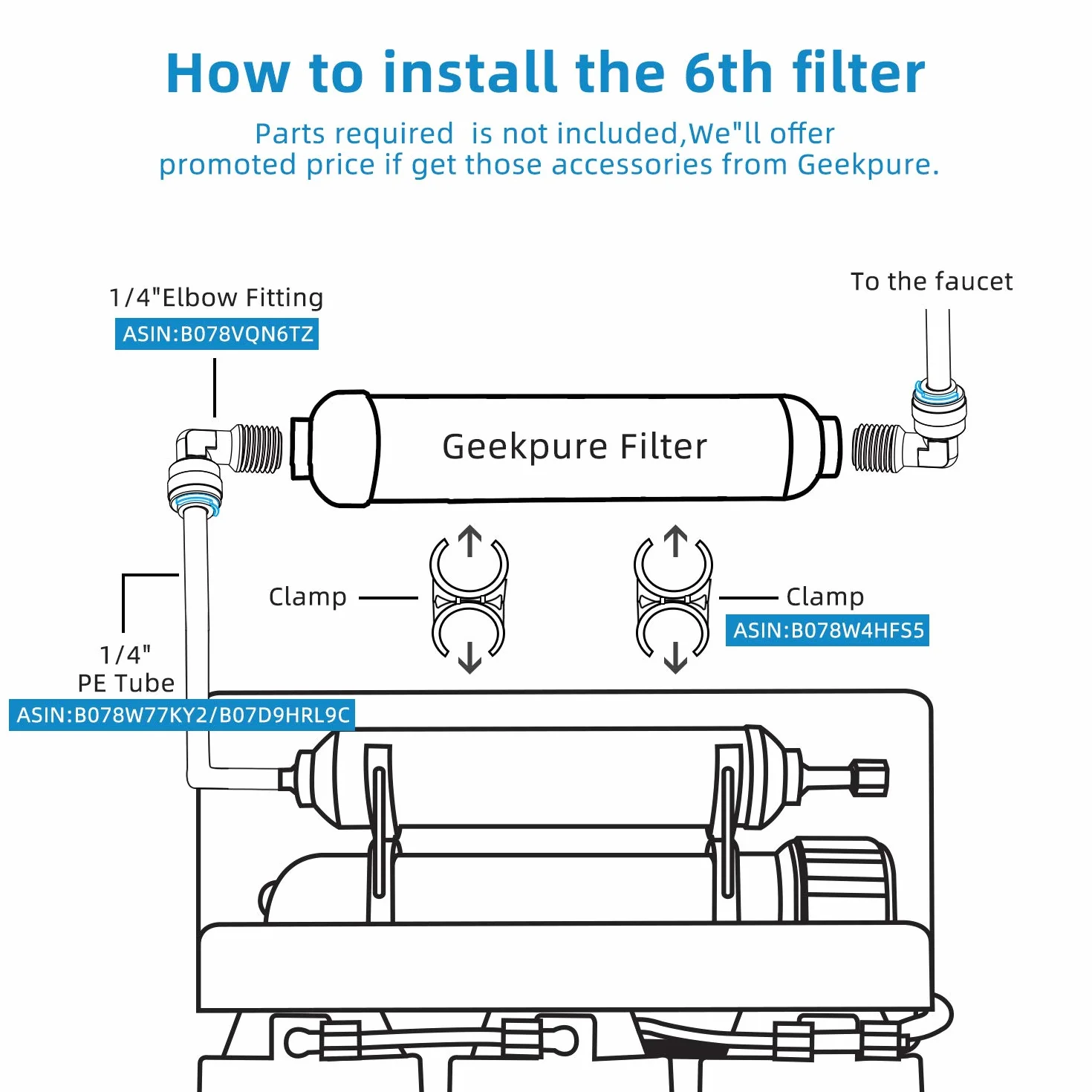 How to install the 6th filter

Parts required is not included,We"ll offer promoted price if get those accessories from Geekpure.

1/4"Elbow Fitting
ASIN:B078VQN6TZ

To the faucet

Geekpure Filter

Clamp

Clamp
ASIN:B078W4HFS5

1/4"
PE Tube
ASIN:B078W77KY2/B07D9HRL9C