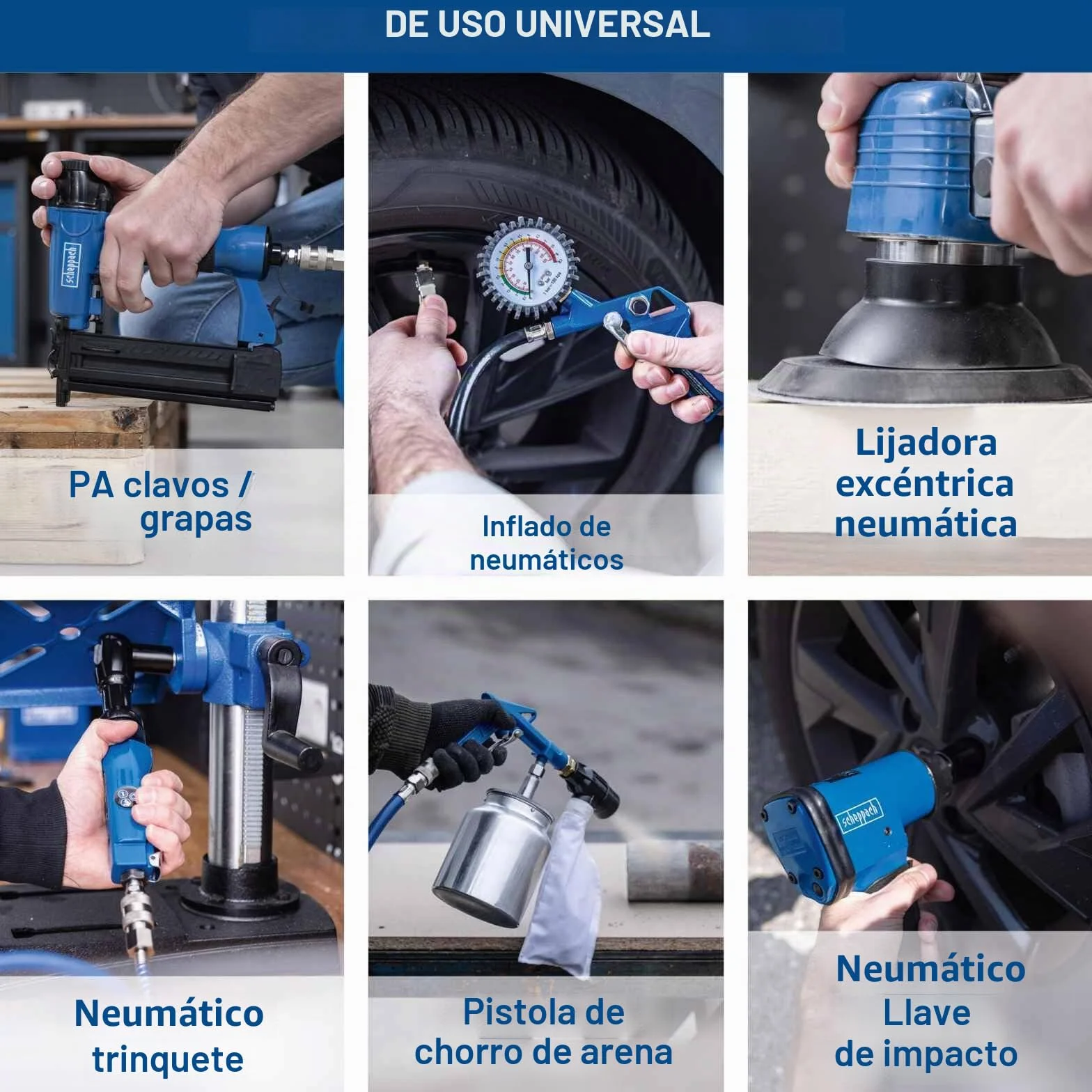 DE USO UNIVERSAL

scheppach

PA clavos / grapas

Inflado de neumáticos

Lijadora excéntrica neumática

Neumático trinquete

Pistola de chorro de arena

scheppach

Neumático Llave de impacto