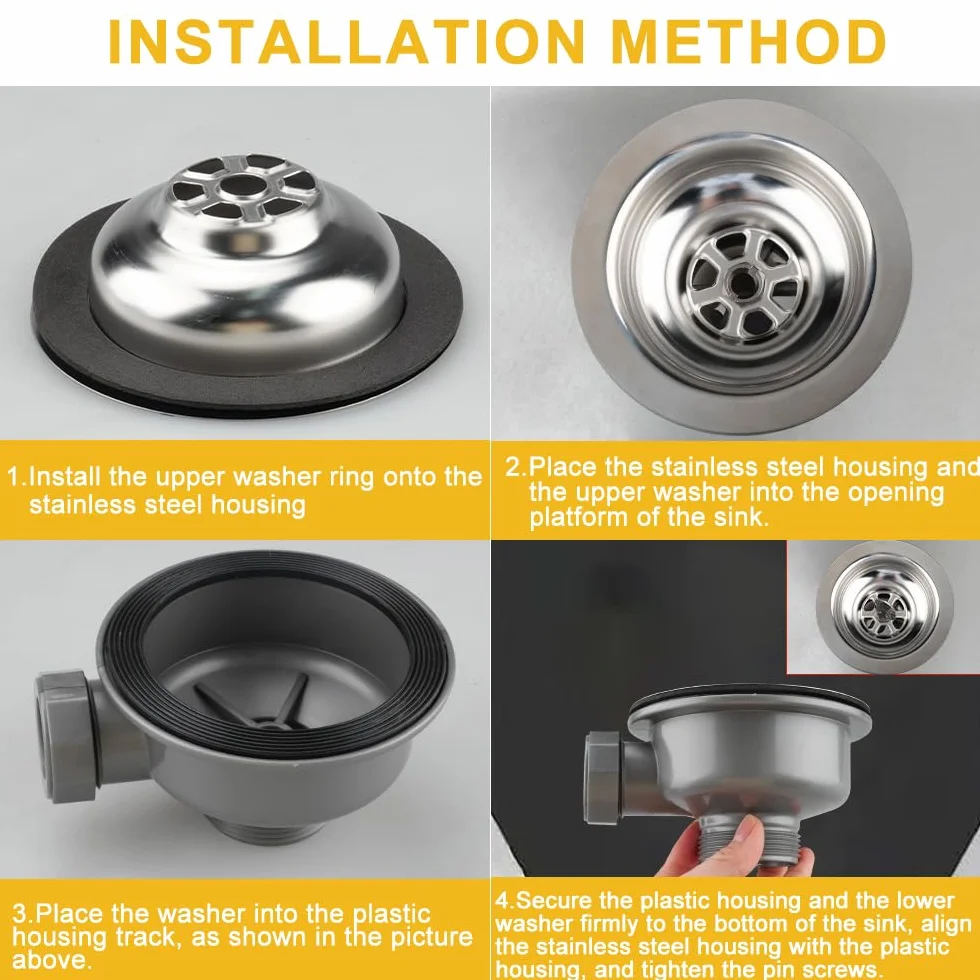 INSTALLATION METHOD

1.Install the upper washer ring onto the stainless steel housing

2.Place the stainless steel housing and the upper washer into the opening platform of the sink.

3.Place the washer into the plastic housing track, as shown in the picture above.

4.Secure the plastic housing and the lower washer firmly to the bottom of the sink, align the stainless steel housing with the plastic housing, and tighten the pin screws.