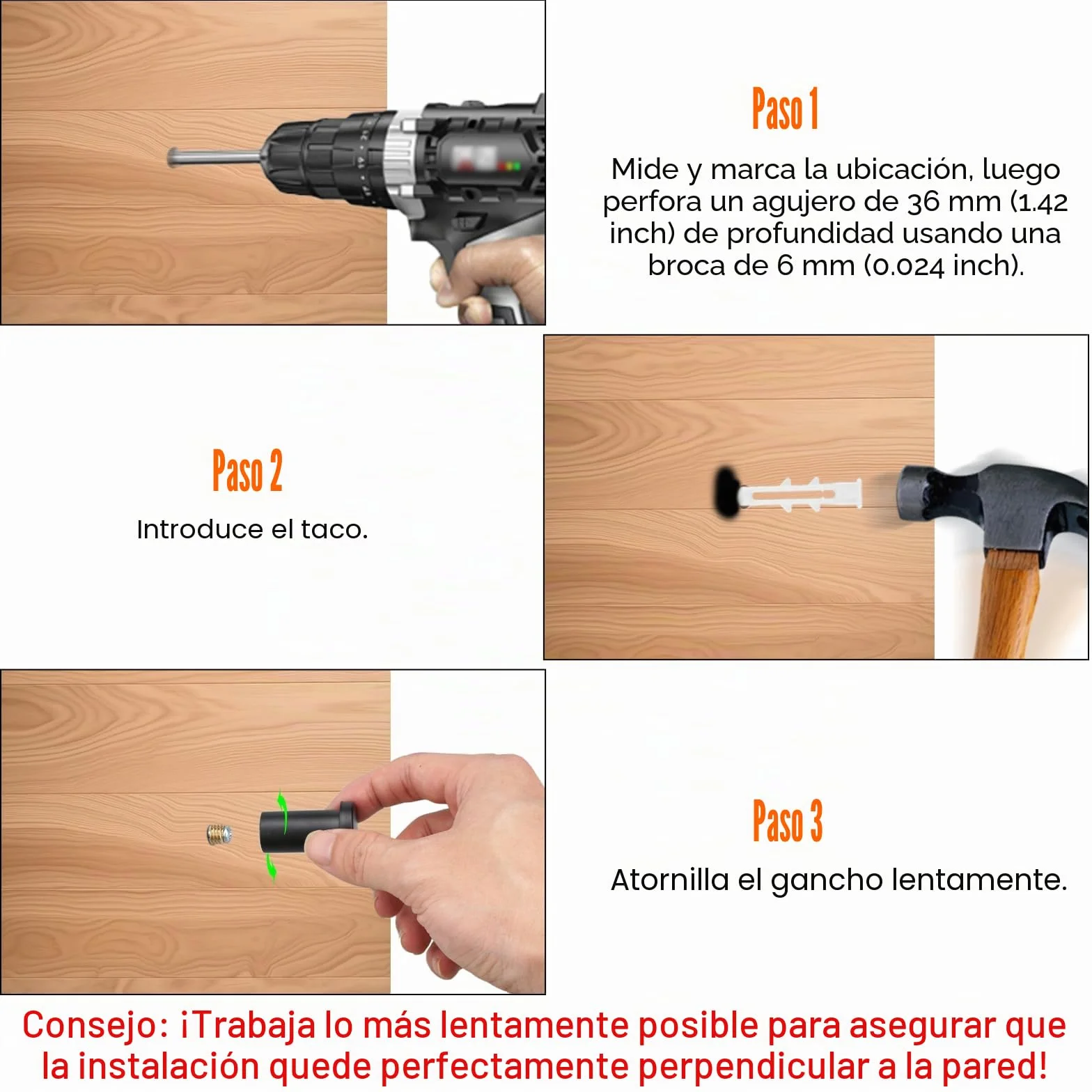 Paso 1

Mide y marca la ubicación, luego perfora un agujero de 36 mm (1.42 inch) de profundidad usando una broca de 6 mm (0.024 inch).

Paso 2

Introduce el taco.

Paso 3

Atornilla el gancho lentamente.

Consejo: ¡Trabaja lo más lentamente posible para asegurar que la instalación quede perfectamente perpendicular a la pared!