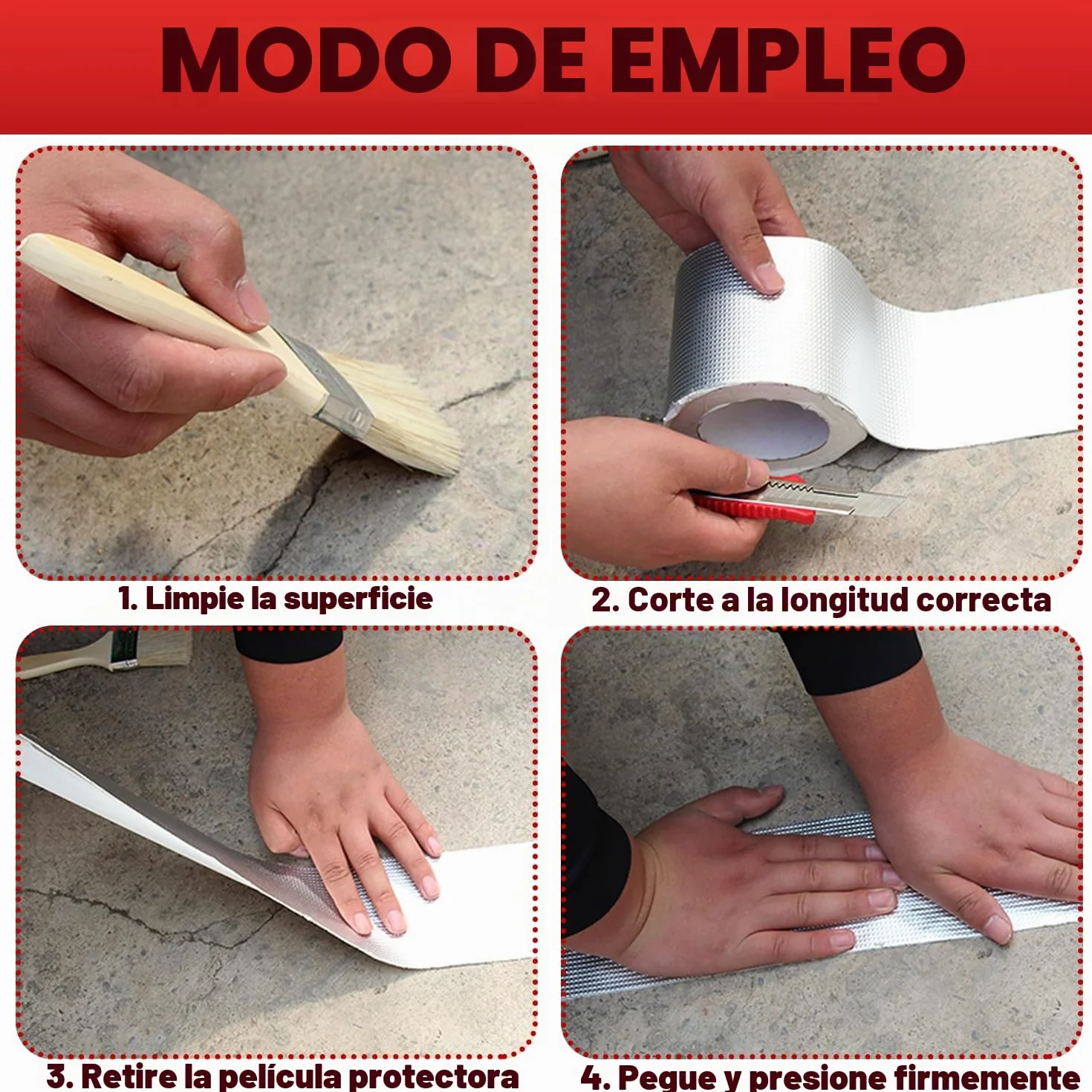 MODO DE EMPLEO

1. Limpie la superficie

2. Corte a la longitud correcta

3. Retire la película protectora

4. Pegue y presione firmemente